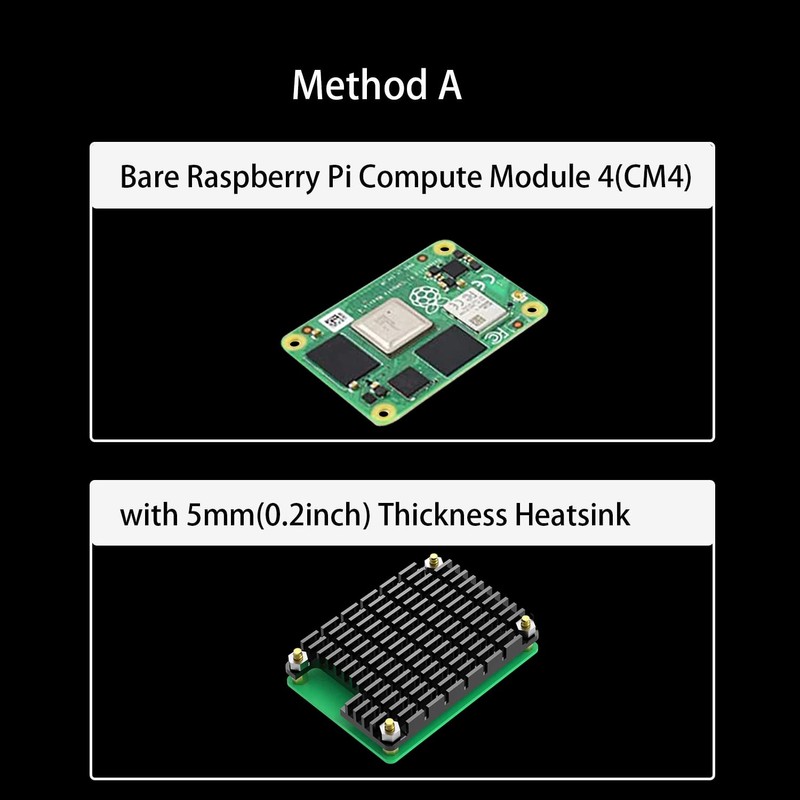 Method A

Bare Raspberry Pi Compute Module 4(CM4)

with 5mm(0.2inch) Thickness Heatsink