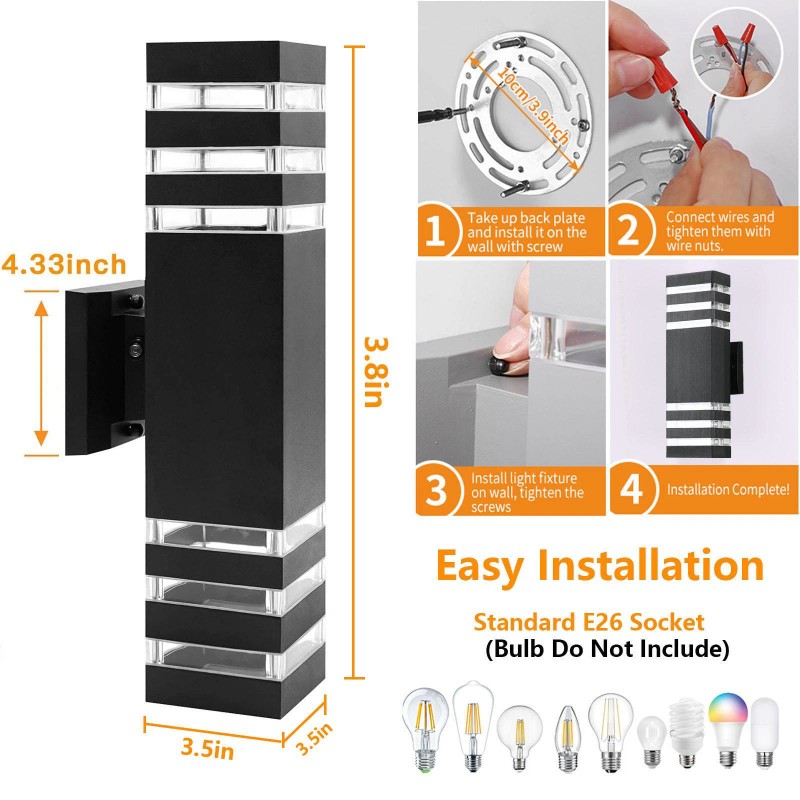 4.33inch

3.8in

3.5in

3.5in

10cm/3.9inch

1 Take up back plate and install it on the wall with screw

2 Connect wires and tighten them with wire nuts.

3 Install light fixture on wall, tighten the screws

4 Installation Complete!

Easy Installation

Standard E26 Socket
(Bulb Do Not Include)