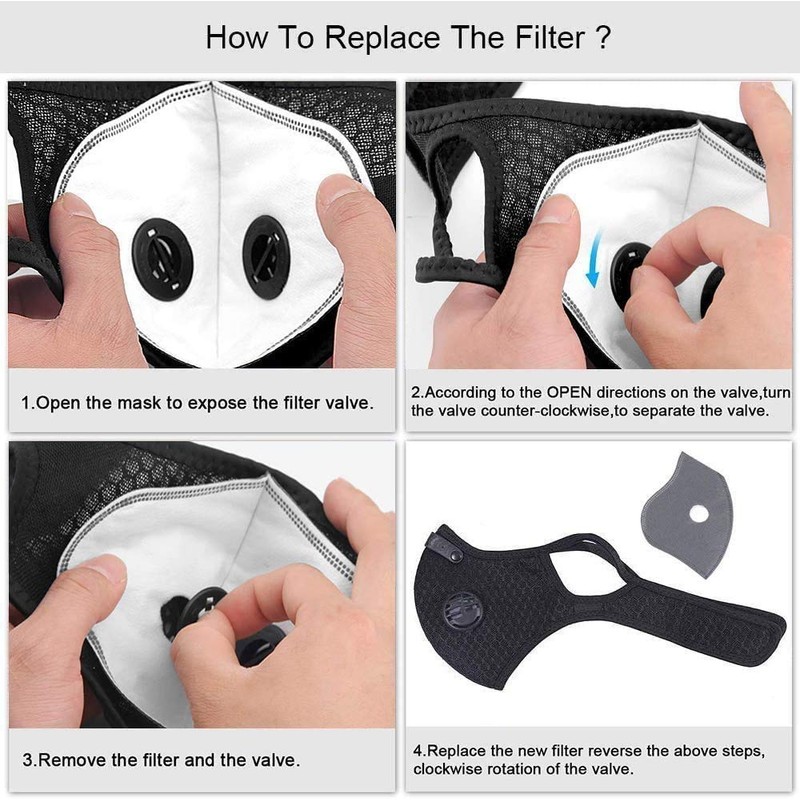 How To Replace The Filter ?

1.Open the mask to expose the filter valve.

2.According to the OPEN directions on the valve,turn the valve counter-clockwise,to separate the valve.

3.Remove the filter and the valve.

4.Replace the new filter reverse the above steps, clockwise rotation of the valve.