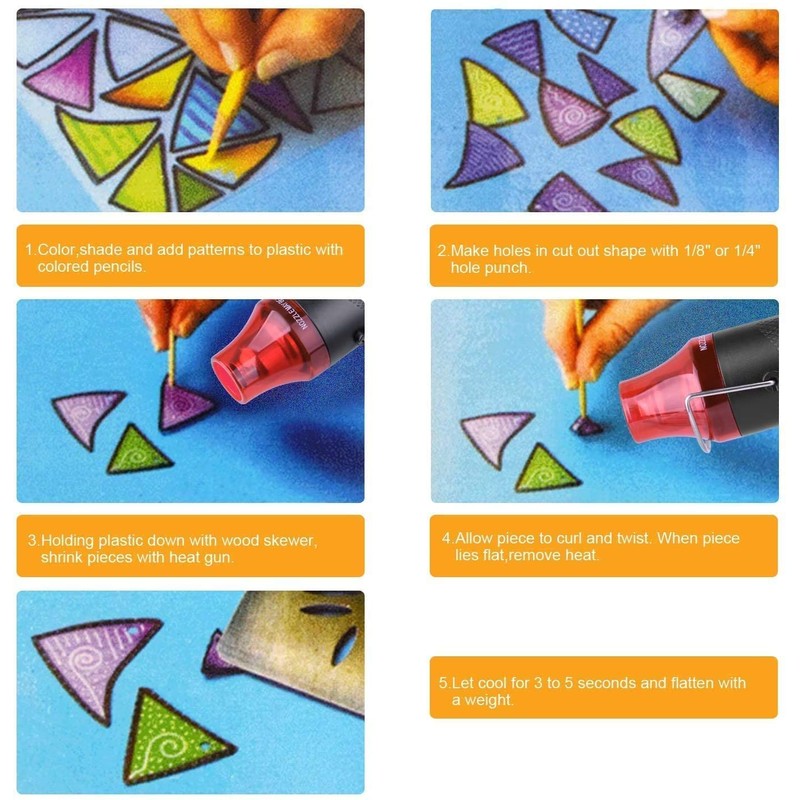 1.Color,shade and add patterns to plastic with colored pencils.

2.Make holes in cut out shape with 1/8" or 1/4" hole punch.

3.Holding plastic down with wood skewer, shrink pieces with heat gun.

4.Allow piece to curl and twist. When piece lies flat,remove heat.

5.Let cool for 3 to 5 seconds and flatten with a weight.