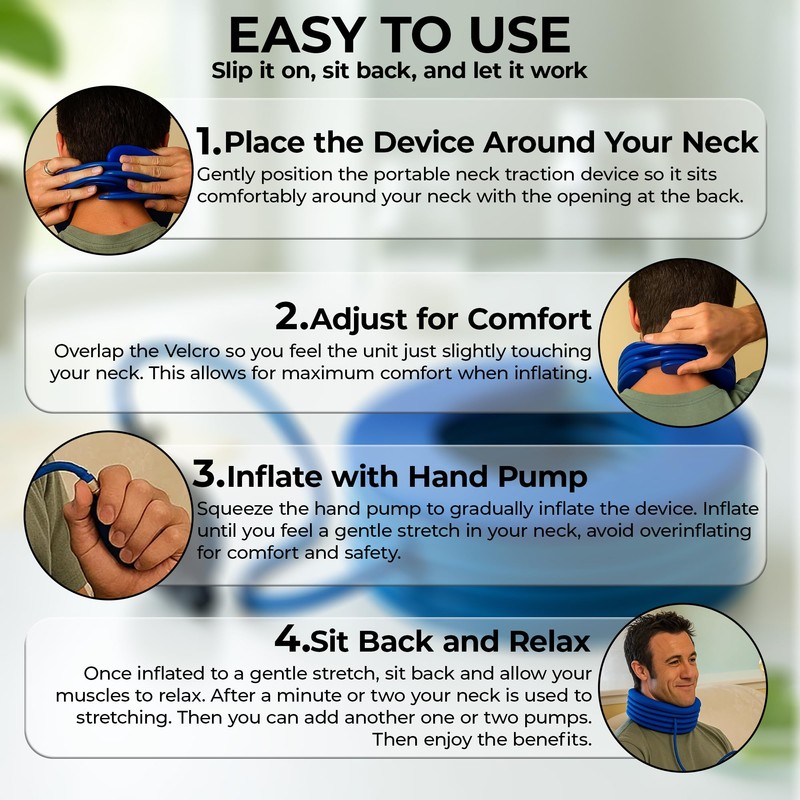 EASY TO USE
Slip it on, sit back, and let it work

1.Place the Device Around Your Neck
Gently position the portable neck traction device so it sits comfortably around your neck with the opening at the back.

2.Adjust for Comfort
Overlap the Velcro so you feel the unit just slightly touching your neck. This allows for maximum comfort when inflating.

3.Inflate with Hand Pump
Squeeze the hand pump to gradually inflate the device. Inflate until you feel a gentle stretch in your neck, avoid overinflating for comfort and safety.

4.Sit Back and Relax
Once inflated to a gentle stretch, sit back and allow your muscles to relax. After a minute or two your neck is used to stretching. Then you can add another one or two pumps. Then enjoy the benefits.