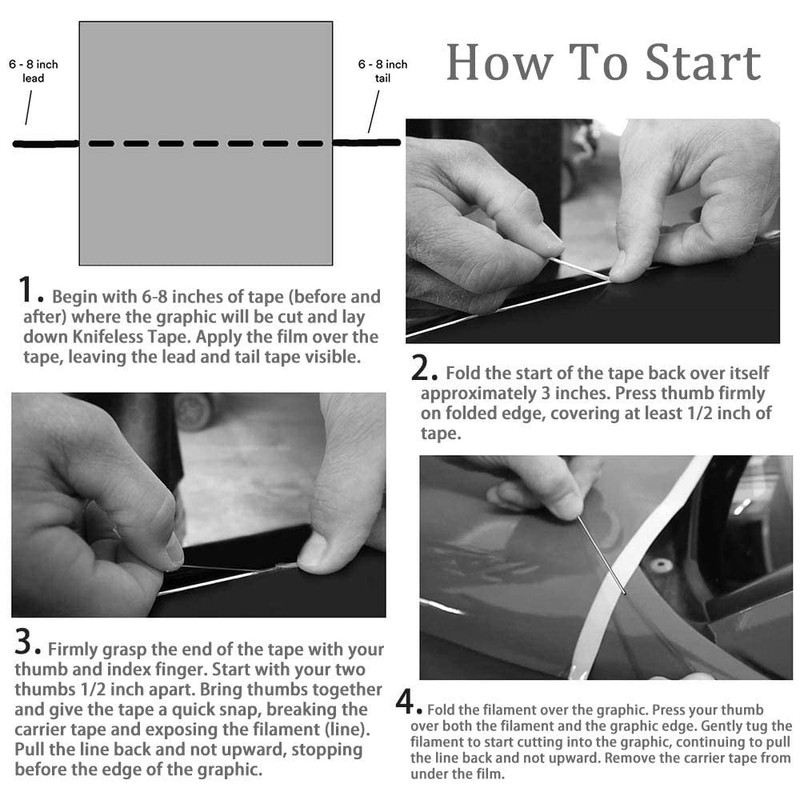 6 - 8 inch lead

6 - 8 inch tail

How To Start

1. Begin with 6-8 inches of tape (before and after) where the graphic will be cut and lay down Knifeless Tape. Apply the film over the tape, leaving the lead and tail tape visible.

2. Fold the start of the tape back over itself approximately 3 inches. Press thumb firmly on folded edge, covering at least 1/2 inch of tape.

3. Firmly grasp the end of the tape with your thumb and index finger. Start with your two thumbs 1/2 inch apart. Bring thumbs together and give the tape a quick snap, breaking the carrier tape and exposing the filament (line). Pull the line back and not upward, stopping before the edge of the graphic.

4. Fold the filament over the graphic. Press your thumb over both the filament and the graphic edge. Gently tug the filament to start cutting into the graphic, continuing to pull the line back and not upward. Remove the carrier tape from under the film.