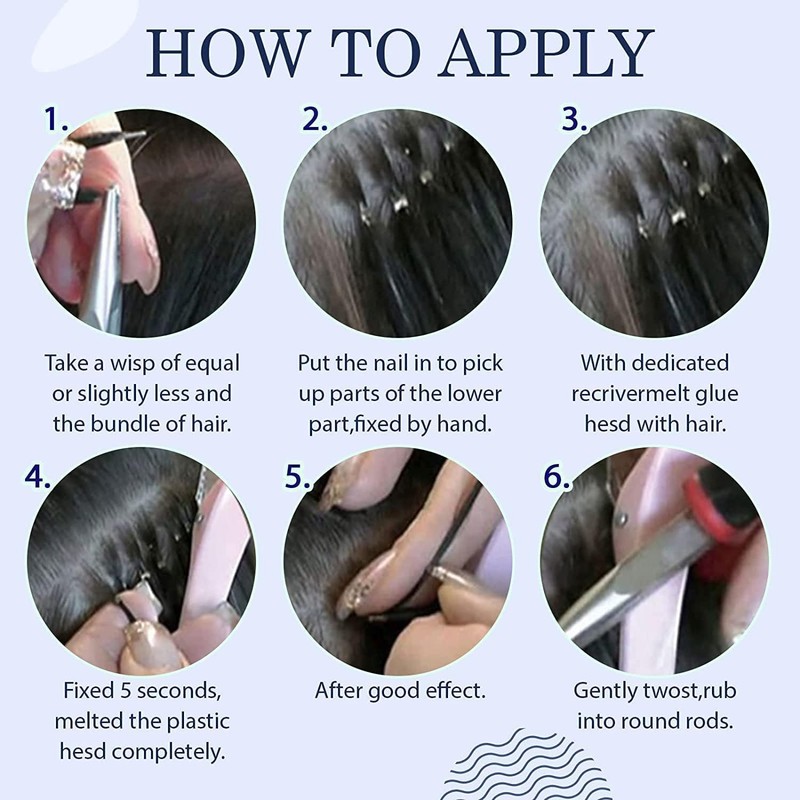 HOW TO APPLY

1.

Take a wisp of equal or slightly less and the bundle of hair.

2.

Put the nail in to pick up parts of the lower part,fixed by hand.

3.

With dedicated recrivermelt glue hesd with hair.

4.

Fixed 5 seconds, melted the plastic hesd completely.

5.

After good effect.

6.

Gently twost,rub into round rods.