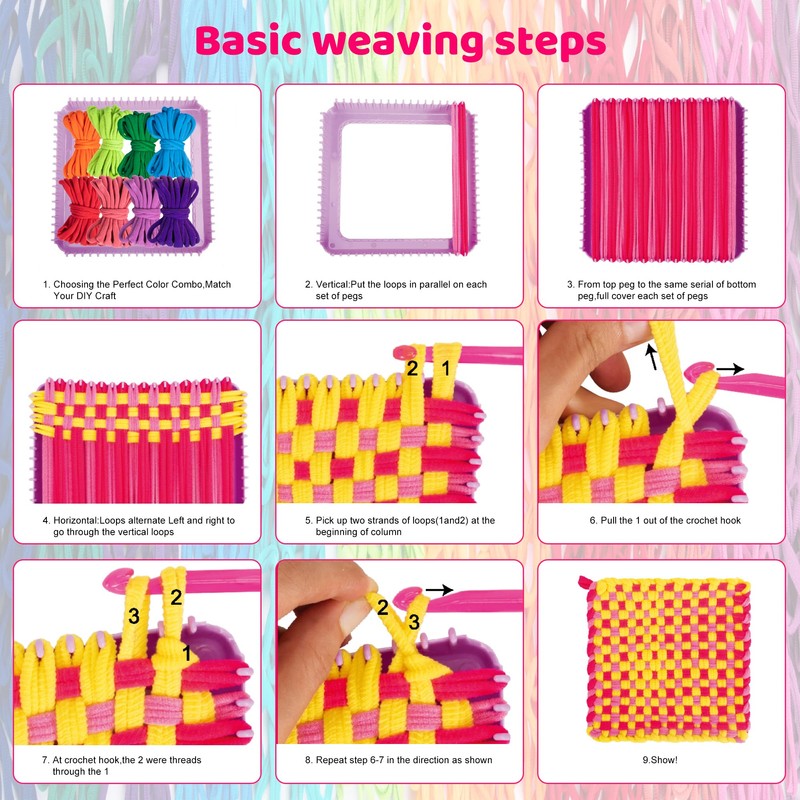 Basic weaving steps

1. Choosing the Perfect Color Combo,Match Your DIY Craft

2. Vertical:Put the loops in parallel on each set of pegs

3. From top peg to the same serial of bottom peg,full cover each set of pegs

4. Horizontal:Loops alternate Left and right to go through the vertical loops

2 1

5. Pick up two strands of loops(1and2) at the beginning of column

6. Pull the 1 out of the crochet hook

3 2 1

7. At crochet hook,the 2 were threads through the 1

2 3

8. Repeat step 6-7 in the direction as shown

9.Show!