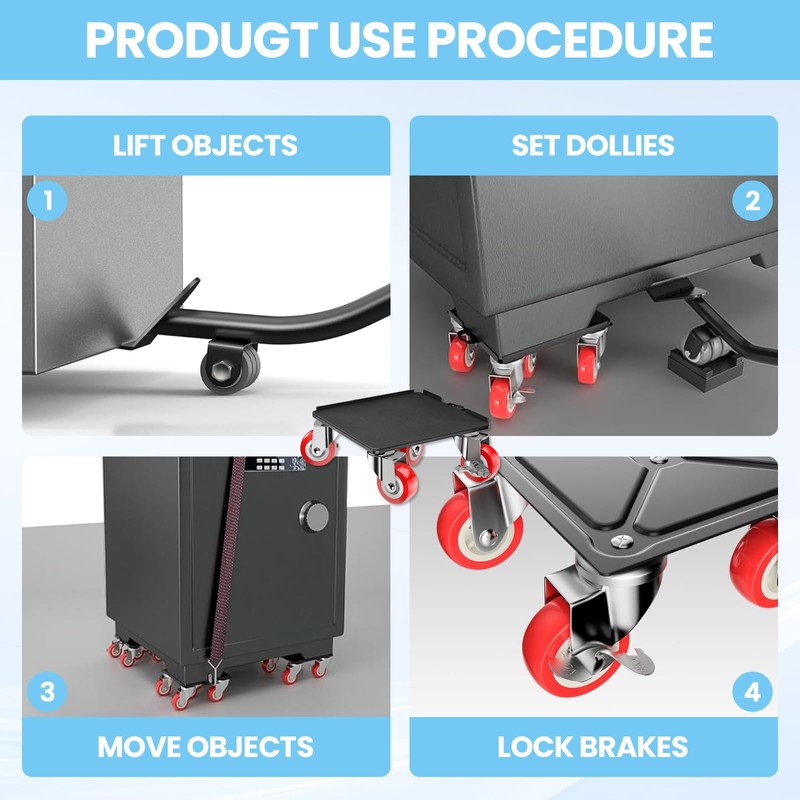 PRODUGT USE PROCEDURE

LIFT OBJECTS

1

SET DOLLIES

2

3

MOVE OBJECTS

4

LOCK BRAKES