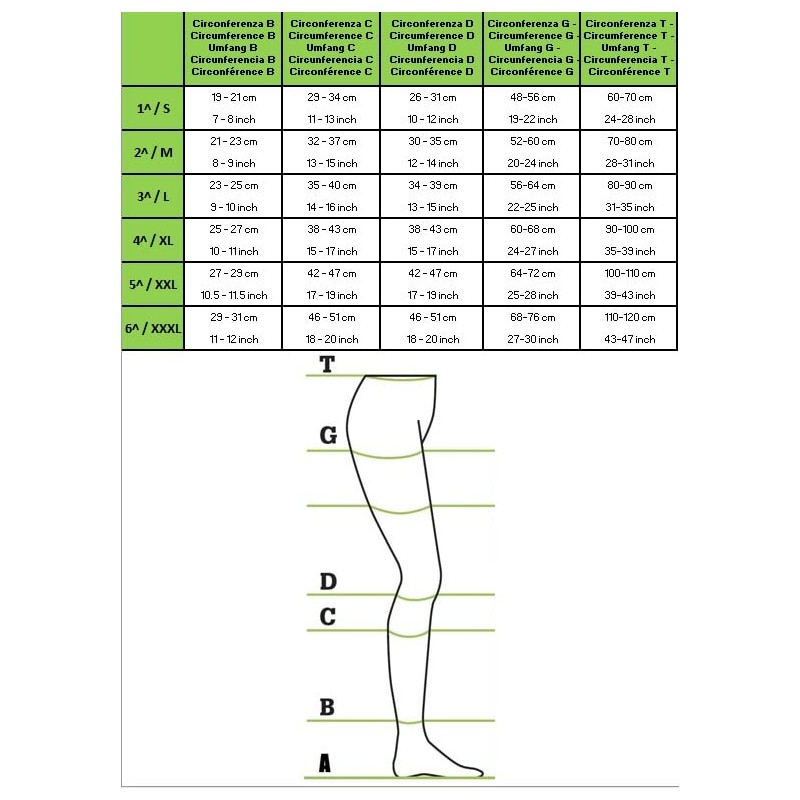 | | Circonferenza B Circumference B Umfang B Circunferencia B Circonférence B | Circonferenza C Circumference C Umfang C Circunferencia C Circonférence C | Circonferenza D Circumference D Umfang D Circunferencia D Circonférence D | Circonferenza G - Circumference G - Umfang G - Circunferencia G - Circonférence G | Circonferenza T - Circumference T - Umfang T - Circunferencia T - Circonférence T |
|---|---|---|---|---|---|
| 1^ / S | 19 - 21 cm 7 - 8 inch | 29 - 34 cm 11 - 13 inch | 26 - 31 cm 10 - 12 inch | 48-56 cm 19-22 inch | 60-70 cm 24-28 inch |
| 2^ / M | 21 - 23 cm 8 - 9 inch | 32 - 37 cm 13 - 15 inch | 30 - 35 cm 12 - 14 inch | 52-60 cm 20-24 inch | 70-80 cm 28-31 inch |
| 3^ / L | 23 - 25 cm 9 - 10 inch | 35 - 40 cm 14 - 16 inch | 34 - 39 cm 13 - 15 inch | 56-64 cm 22-25 inch | 80-90 cm 31-35 inch |
| 4^ / XL | 25 - 27 cm 10 - 11 inch | 38 - 43 cm 15 - 17 inch | 38 - 43 cm 15 - 17 inch | 60-68 cm 24-27 inch | 90-100 cm 35-39 inch |
| 5^ / XXL | 27 - 29 cm 10.5 - 11.5 inch | 42 - 47 cm 17 - 19 inch | 42 - 47 cm 17 - 19 inch | 64-72 cm 25-28 inch | 100-110 cm 39-43 inch |
| 6^ / XXXL | 29 - 31 cm 11 - 12 inch | 46 - 51 cm 18 - 20 inch | 46 - 51 cm 18 - 20 inch | 68-76 cm 27-30 inch | 110-120 cm 43-47 inch |

T
G
D
C
B
A