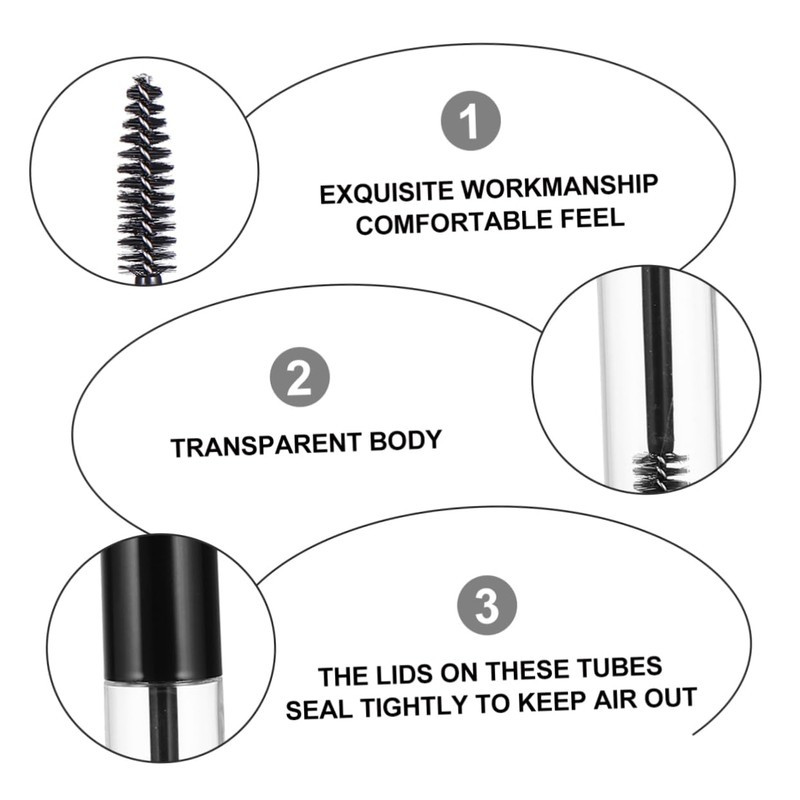 1

EXQUISITE WORKMANSHIP
COMFORTABLE FEEL

2

TRANSPARENT BODY

3

THE LIDS ON THESE TUBES
SEAL TIGHTLY TO KEEP AIR OUT