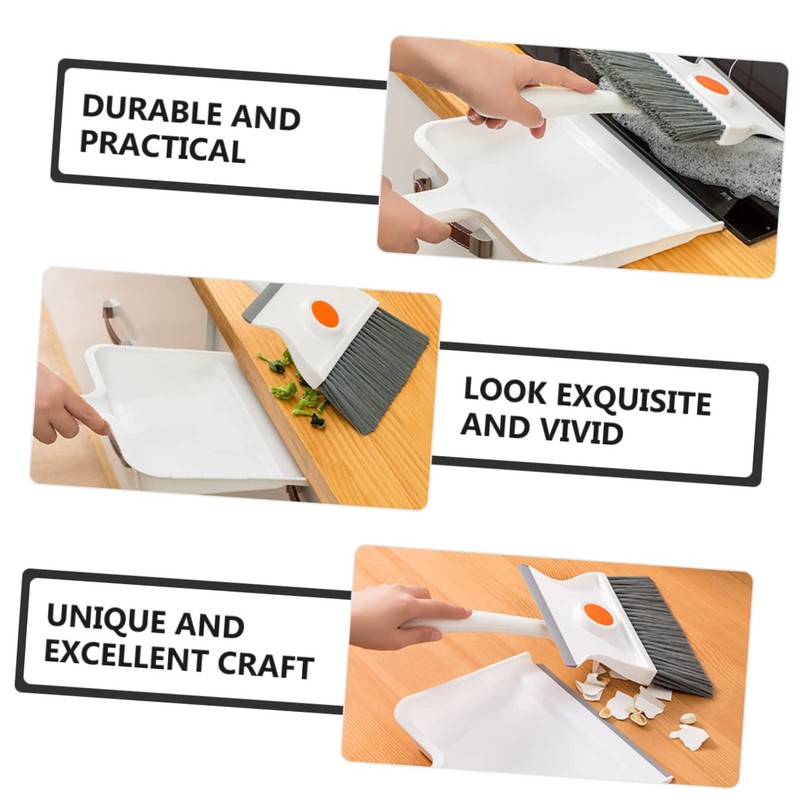 DURABLE AND PRACTICAL

LOOK EXQUISITE AND VIVID

UNIQUE AND EXCELLENT CRAFT