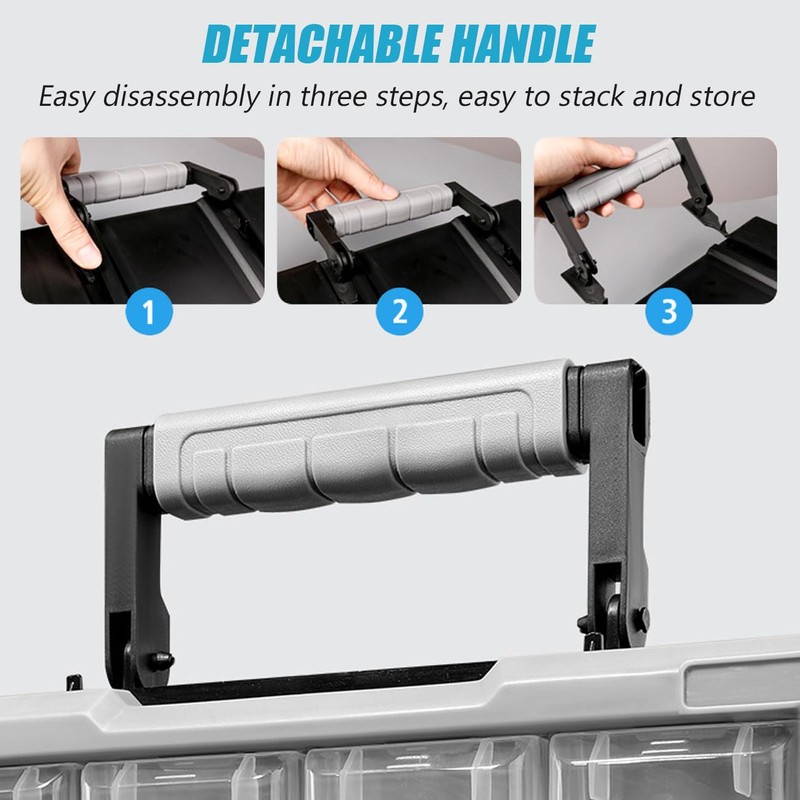 DETACHABLE HANDLE

Easy disassembly in three steps, easy to stack and store

1

2

3