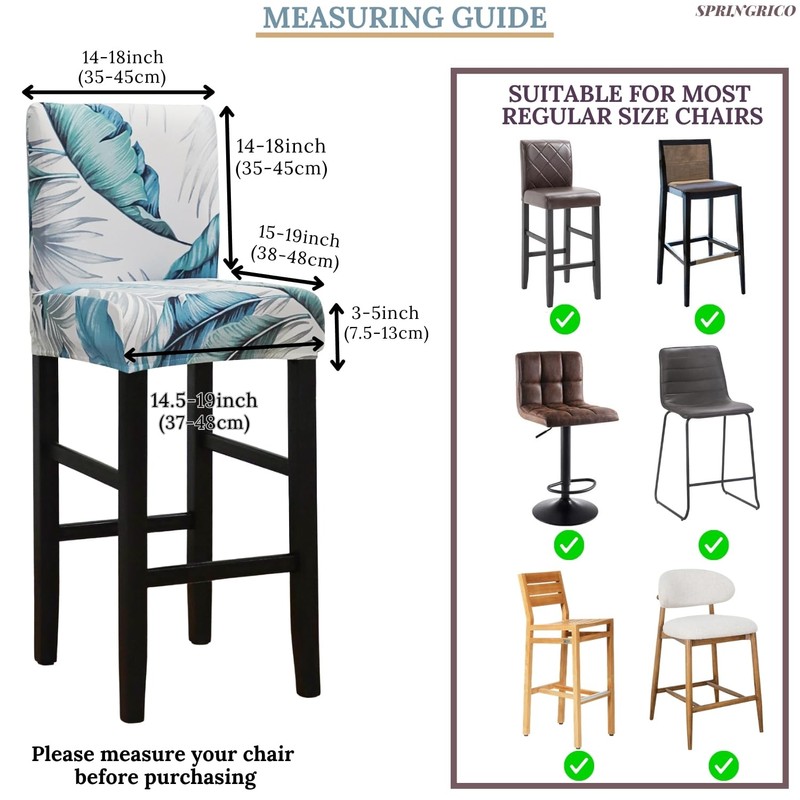 MEASURING GUIDE

SPRINGRICO

14-18inch
(35-45cm)

14-18inch
(35-45cm)

15-19inch
(38-48cm)

3-5inch
(7.5-13cm)

14.5-19inch
(37-48cm)

Please measure your chair before purchasing

SUITABLE FOR MOST REGULAR SIZE CHAIRS