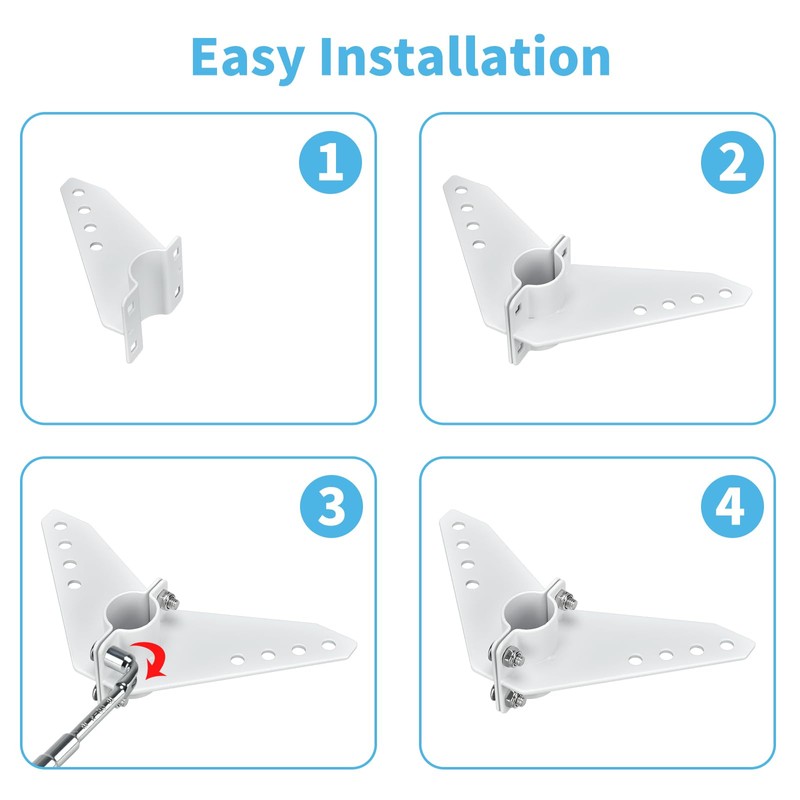 Easy Installation

1

2

3

4