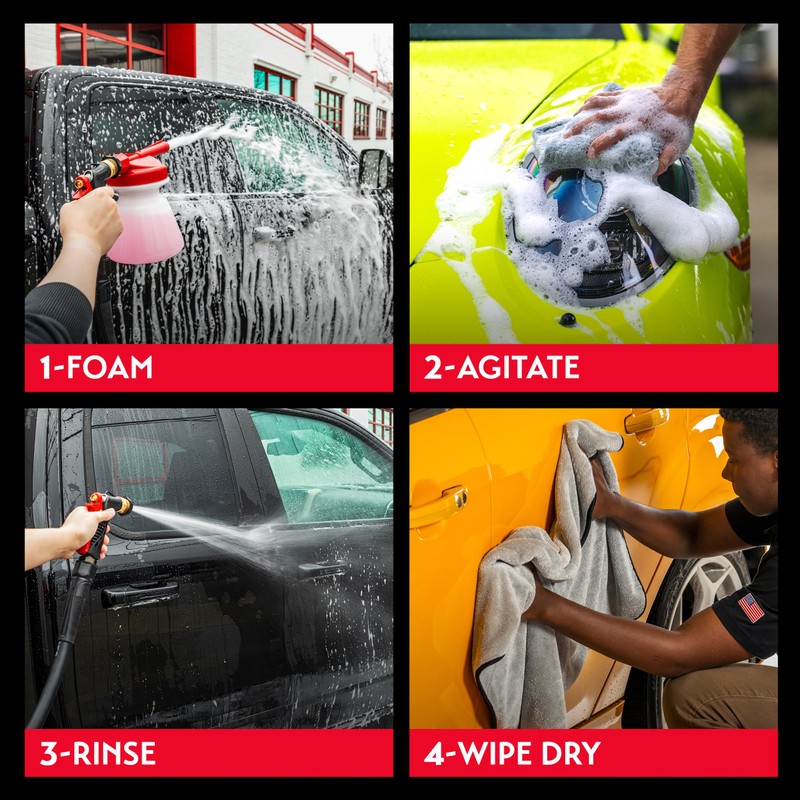 1-FOAM

2-AGITATE

3-RINSE

4-WIPE DRY