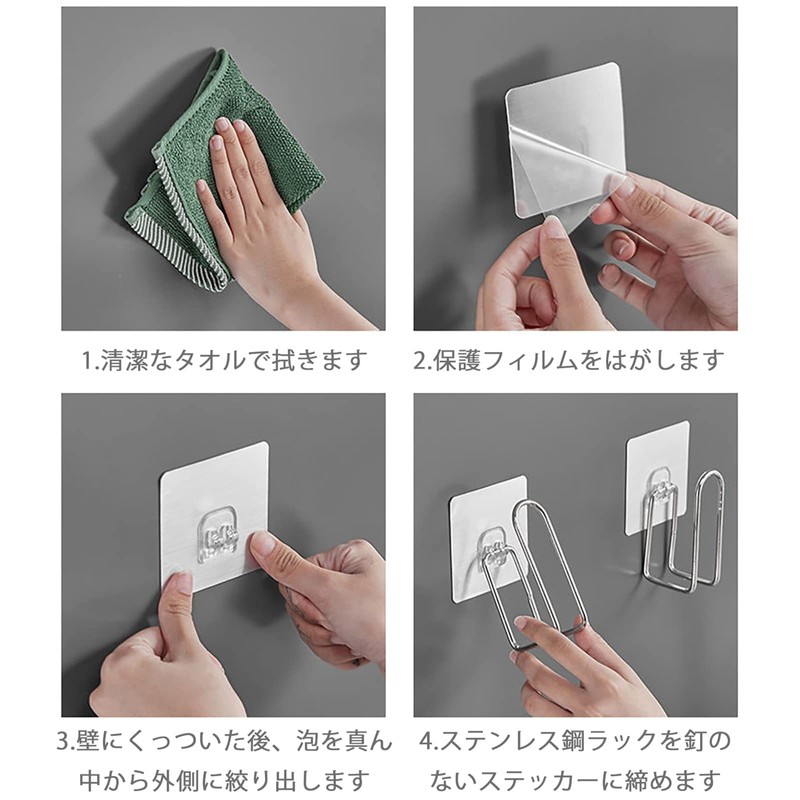 1.清潔なタオルで拭きます

2.保護フィルムをはがします

3.壁にくっついた後、泡を真ん中から外側に絞り出します

4.ステンレス鋼ラックを釘のないステッカーに締めます