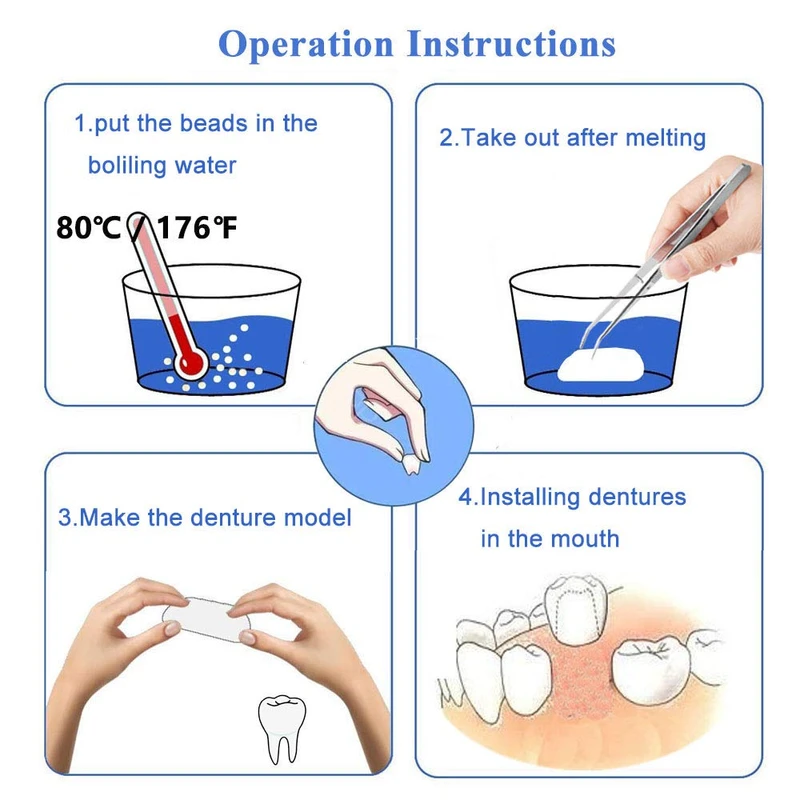 Operation Instructions

1.put the beads in the boliling water

80℃ / 176℉

2.Take out after melting

3.Make the denture model

4.Installing dentures in the mouth