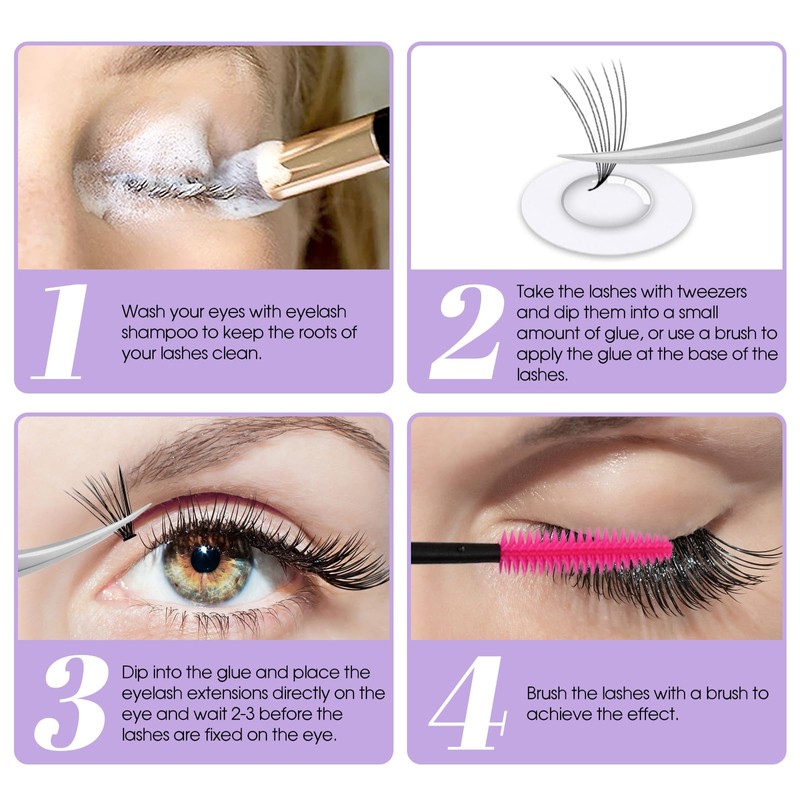 1

Wash your eyes with eyelash shampoo to keep the roots of your lashes clean.

2

Take the lashes with tweezers and dip them into a small amount of glue, or use a brush to apply the glue at the base of the lashes.

3

Dip into the glue and place the eyelash extensions directly on the eye and wait 2-3 before the lashes are fixed on the eye.

4

Brush the lashes with a brush to achieve the effect.