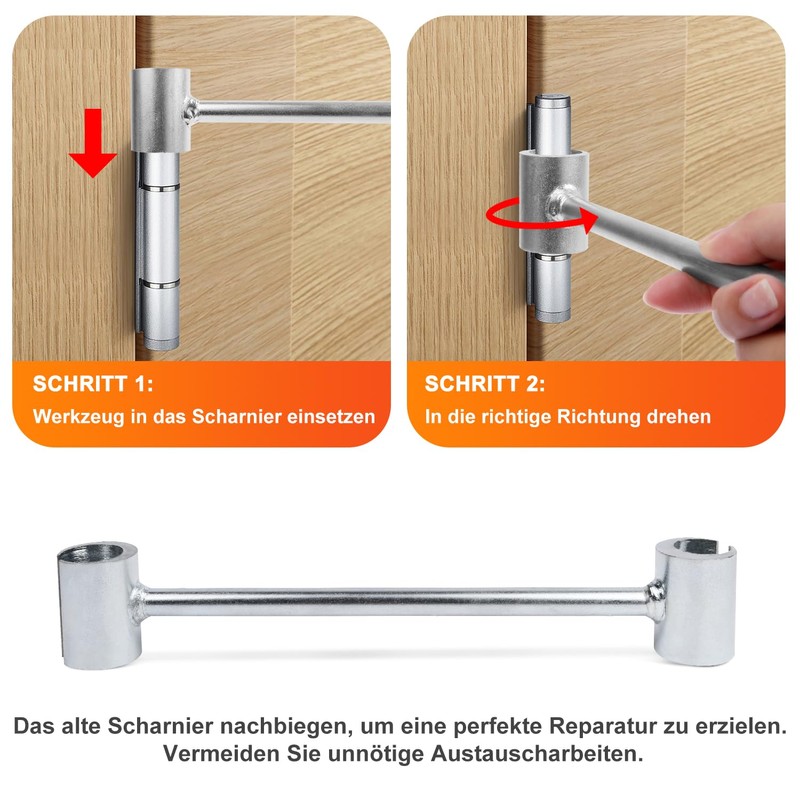 SCHRITT 1:
Werkzeug in das Scharnier einsetzen

SCHRITT 2:
In die richtige Richtung drehen

Das alte Scharnier nachbiegen, um eine perfekte Reparatur zu erzielen. Vermeiden Sie unnötige Austauscharbeiten.