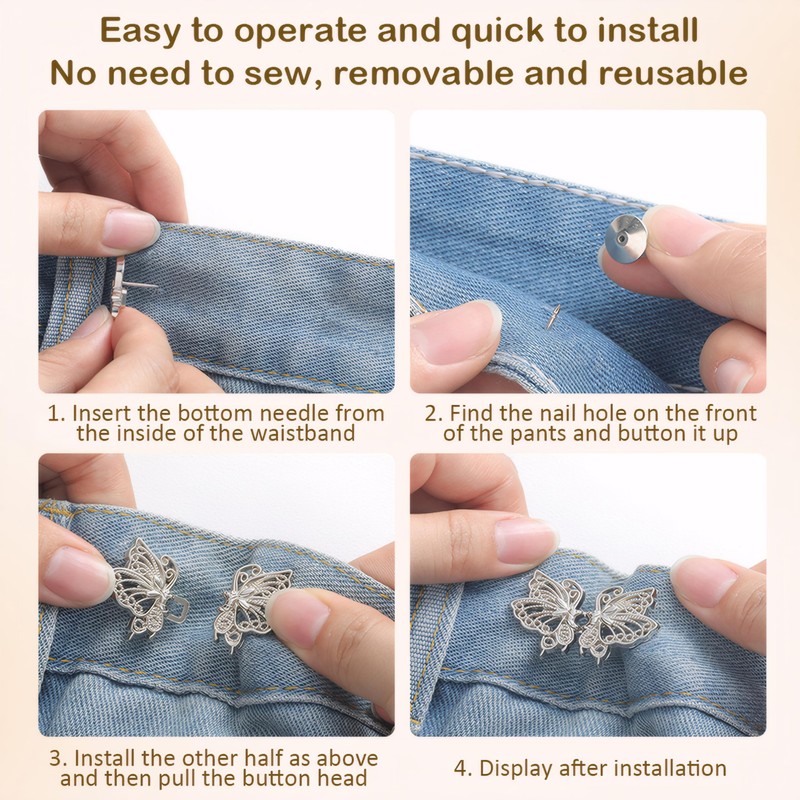 Easy to operate and quick to install
No need to sew, removable and reusable

1. Insert the bottom needle from the inside of the waistband

2. Find the nail hole on the front of the pants and button it up

3. Install the other half as above and then pull the button head

4. Display after installation