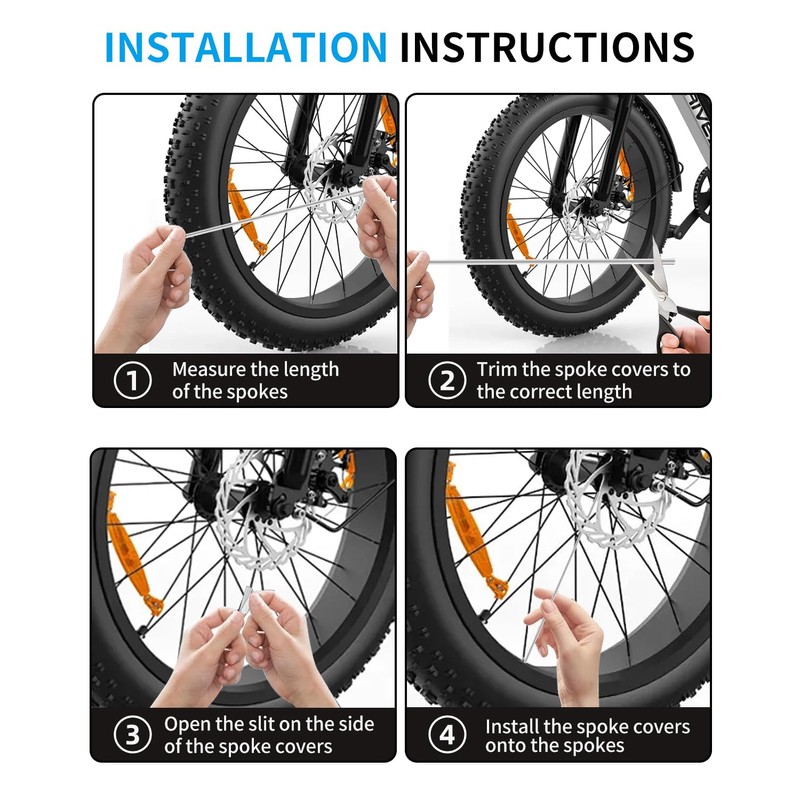 INSTALLATION INSTRUCTIONS

① Measure the length of the spokes

② Trim the spoke covers to the correct length

③ Open the slit on the side of the spoke covers

④ Install the spoke covers onto the spokes