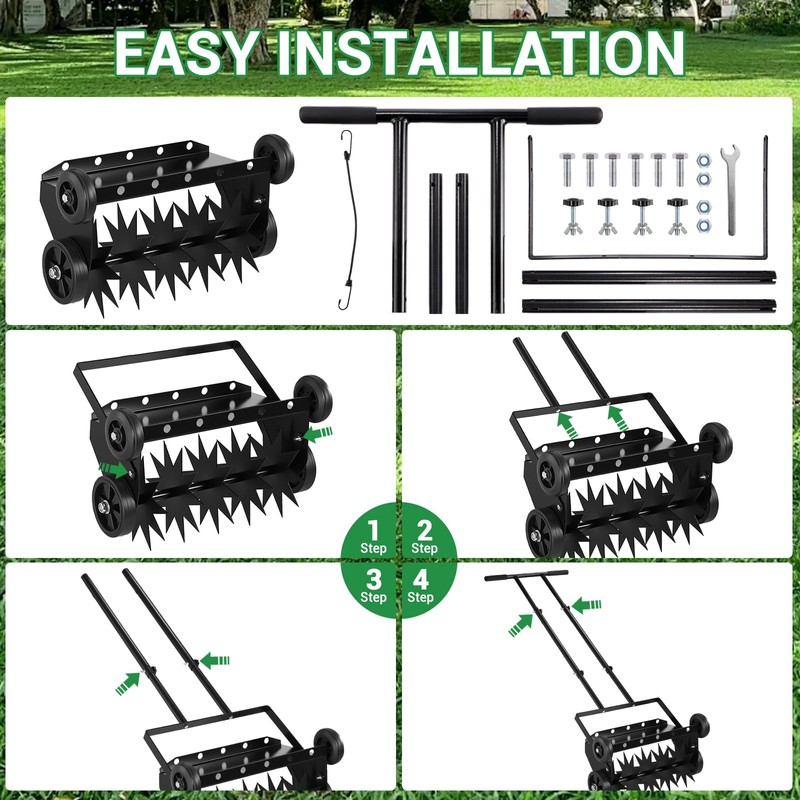 EASY INSTALLATION

1 Step

2 Step

3 Step

4 Step