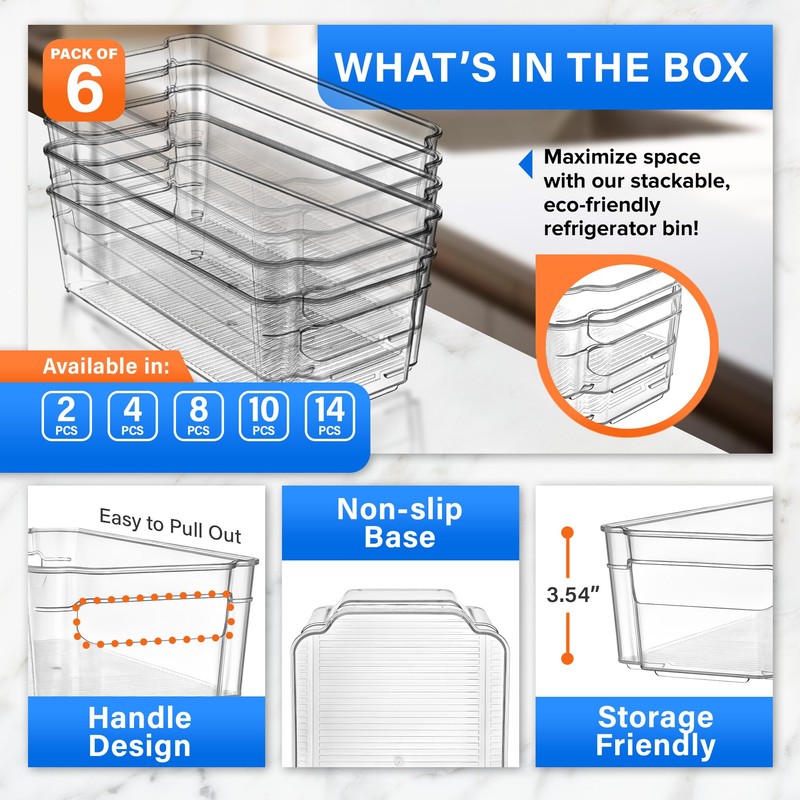 PACK OF 6

WHAT'S IN THE BOX

Maximize space with our stackable, eco-friendly refrigerator bin!

Available in:

2 PCS 4 PCS 8 PCS 10 PCS 14 PCS

Easy to Pull Out

Handle Design

Non-slip Base

3.54"

Storage Friendly