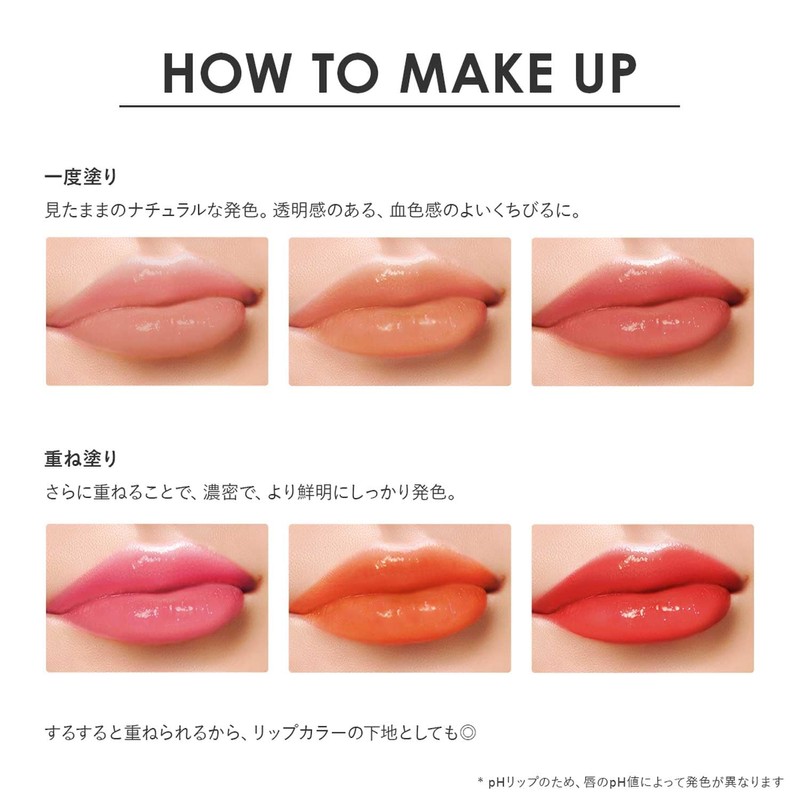 HOW TO MAKE UP

一度塗り
見たままのナチュラルな発色。透明感のある、血色感のよいくちびるに。

重ね塗り
さらに重ねることで、濃密で、より鮮明にしっかり発色。

するすると重ねられるから、リップカラーの下地としても◎

* pHリップのため、唇のpH値によって発色が異なります