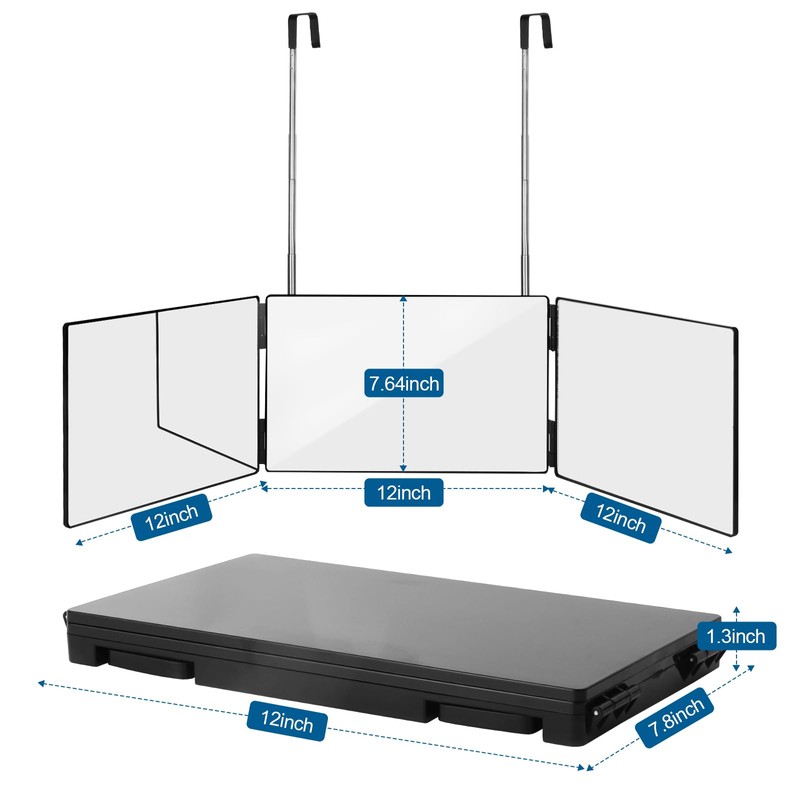 7.64inch
12inch
12inch
12inch
1.3inch
12inch
7.8inch