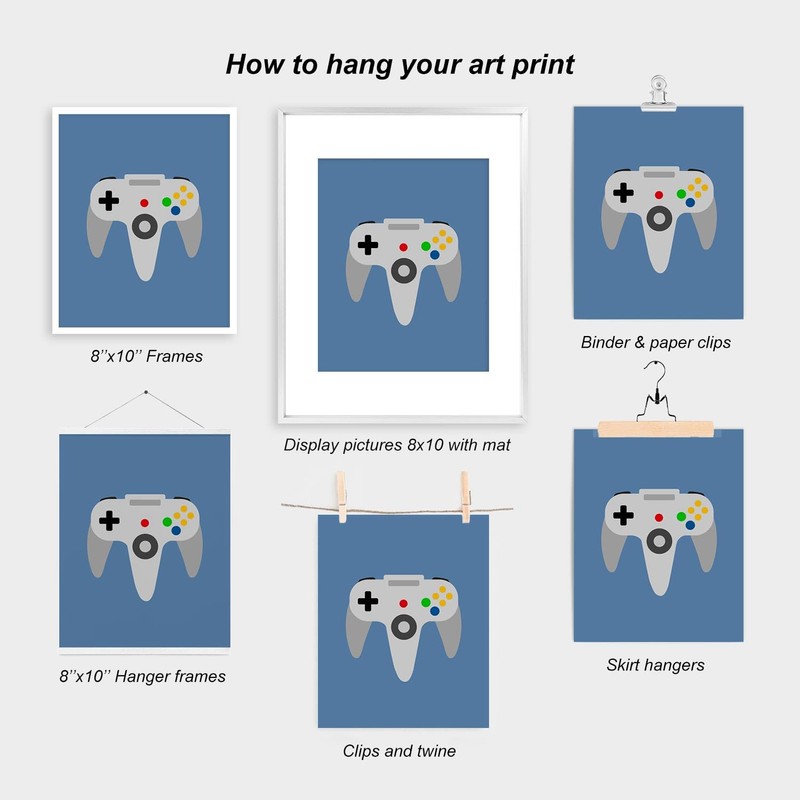 How to hang your art print

8''x10'' Frames

Display pictures 8x10 with mat

Binder & paper clips

8''x10'' Hanger frames

Clips and twine

Skirt hangers