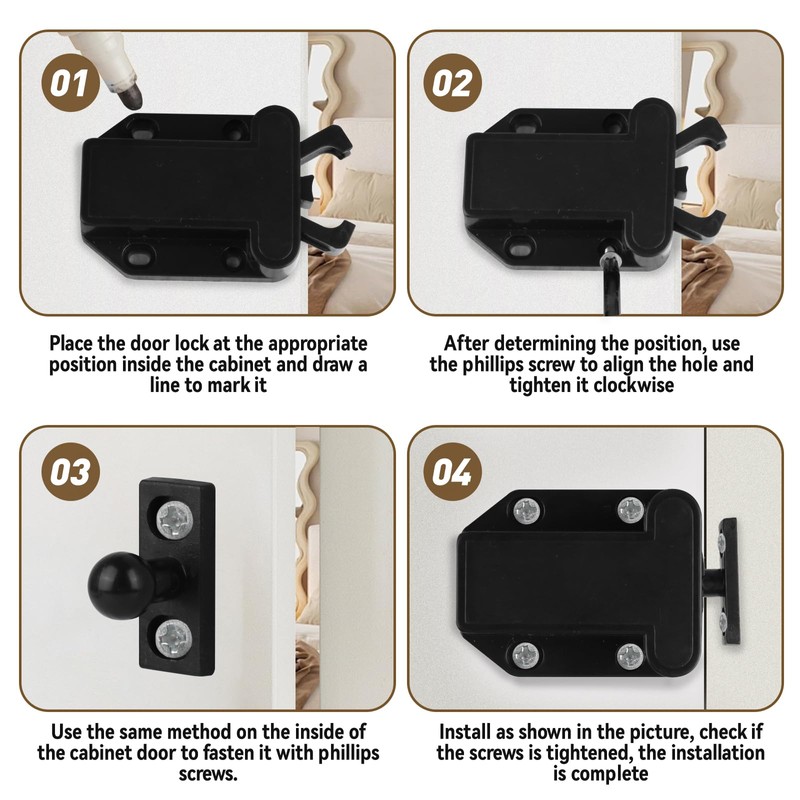 01

Place the door lock at the appropriate position inside the cabinet and draw a line to mark it

02

After determining the position, use the phillips screw to align the hole and tighten it clockwise

03

Use the same method on the inside of the cabinet door to fasten it with phillips screws.

04

Install as shown in the picture, check if the screws is tightened, the installation is complete