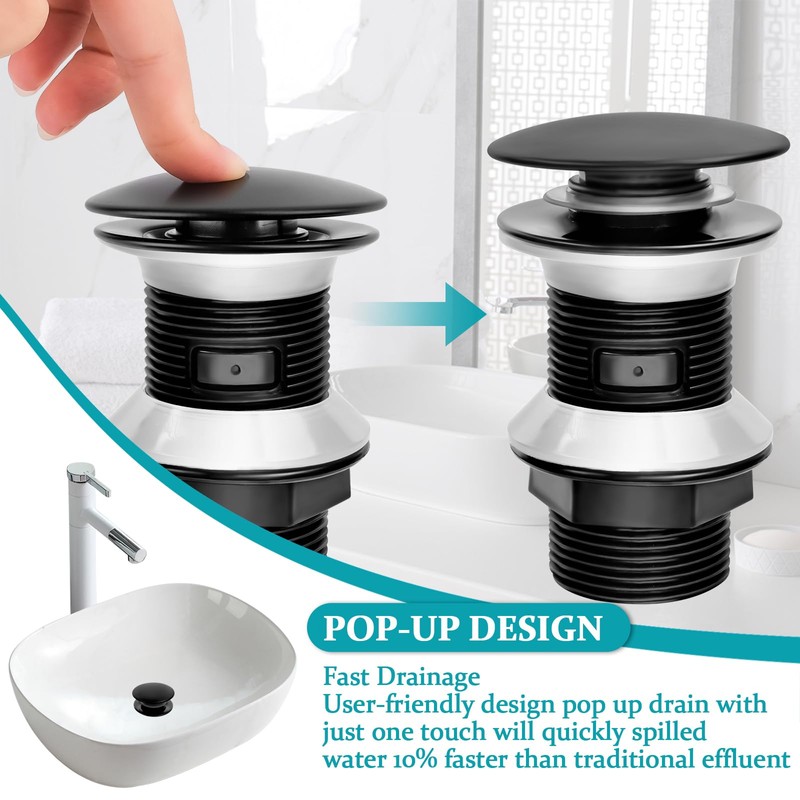 POP-UP DESIGN

Fast Drainage
User-friendly design pop up drain with just one touch will quickly spilled water 10% faster than traditional effluent