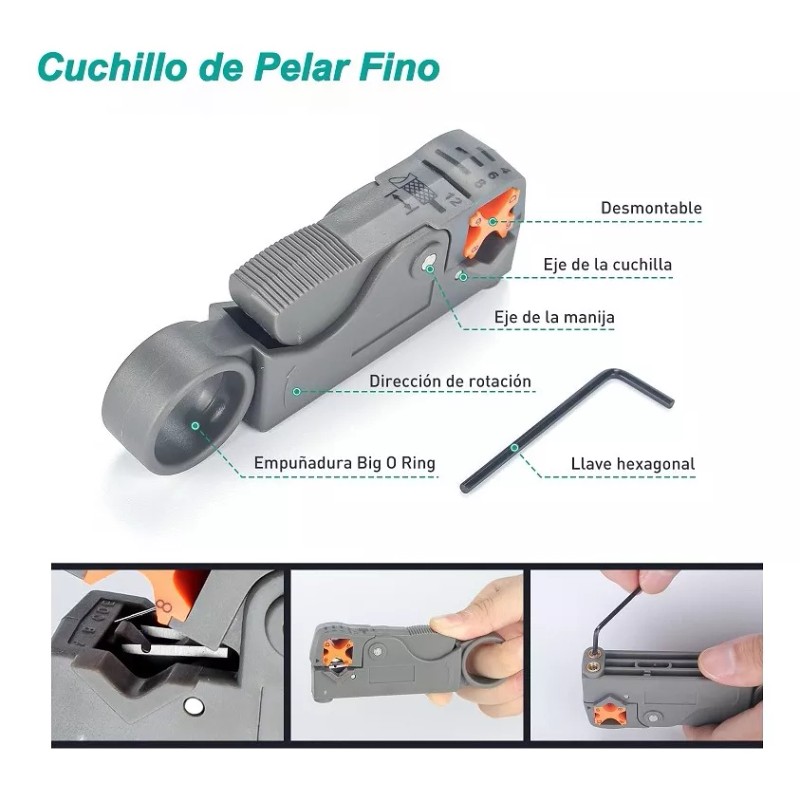 Cuchillo de Pelar Fino

4
6
8
12

Desmontable

Eje de la cuchilla

Eje de la manija

Dirección de rotación

Empuñadura Big O Ring

Llave hexagonal

8