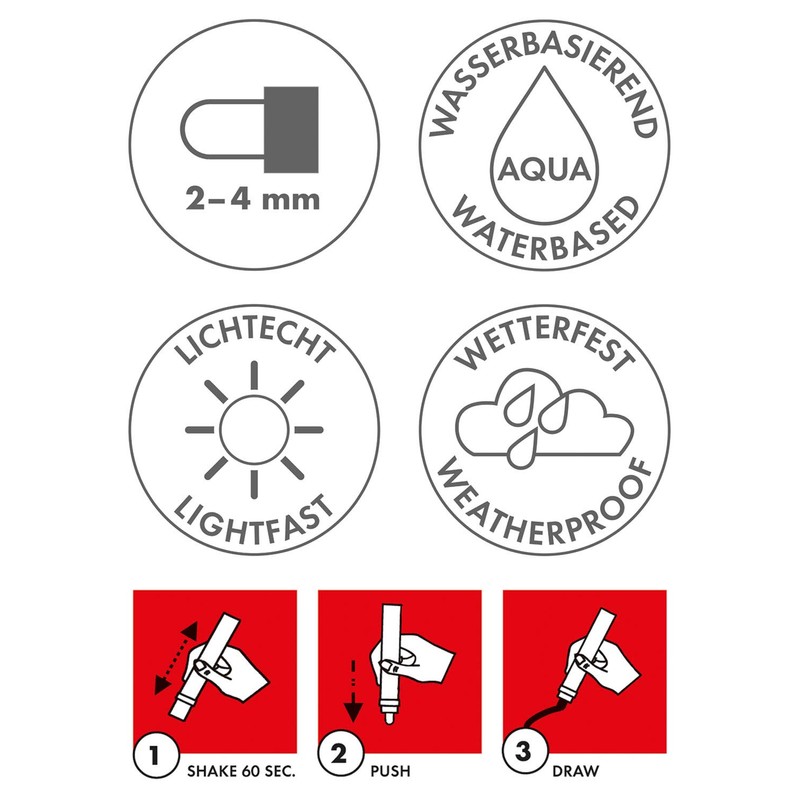 2–4 mm

WASSERBASIEREND
AQUA
WATERBASED

LICHTECHT
LIGHTFAST

WETTERFEST
WEATHERPROOF

1 SHAKE 60 SEC.

2 PUSH

3 DRAW