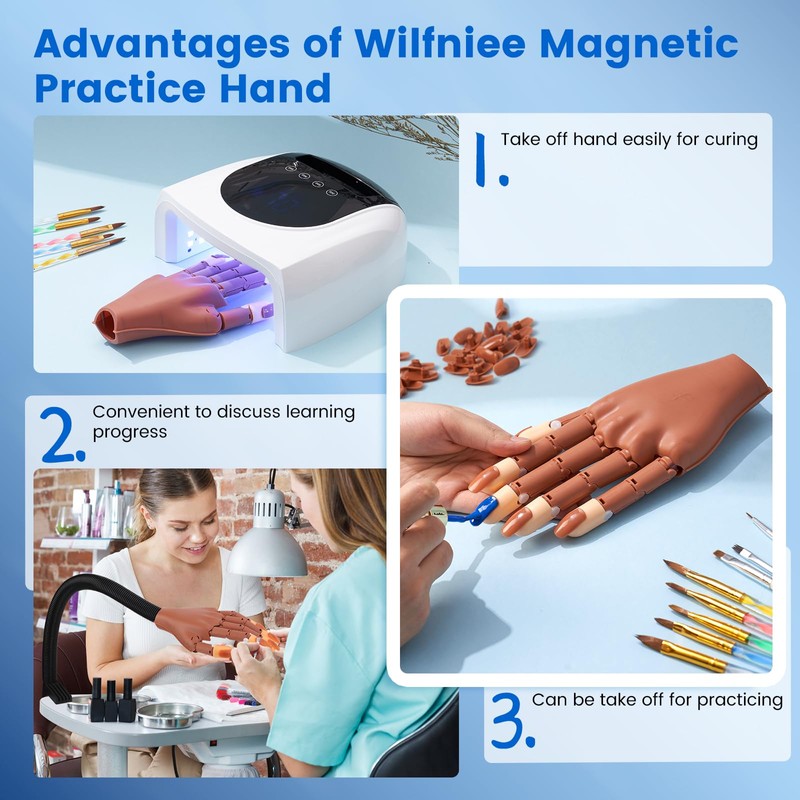 Advantages of Wilfniee Magnetic Practice Hand

1. Take off hand easily for curing

2. Convenient to discuss learning progress

3. Can be take off for practicing