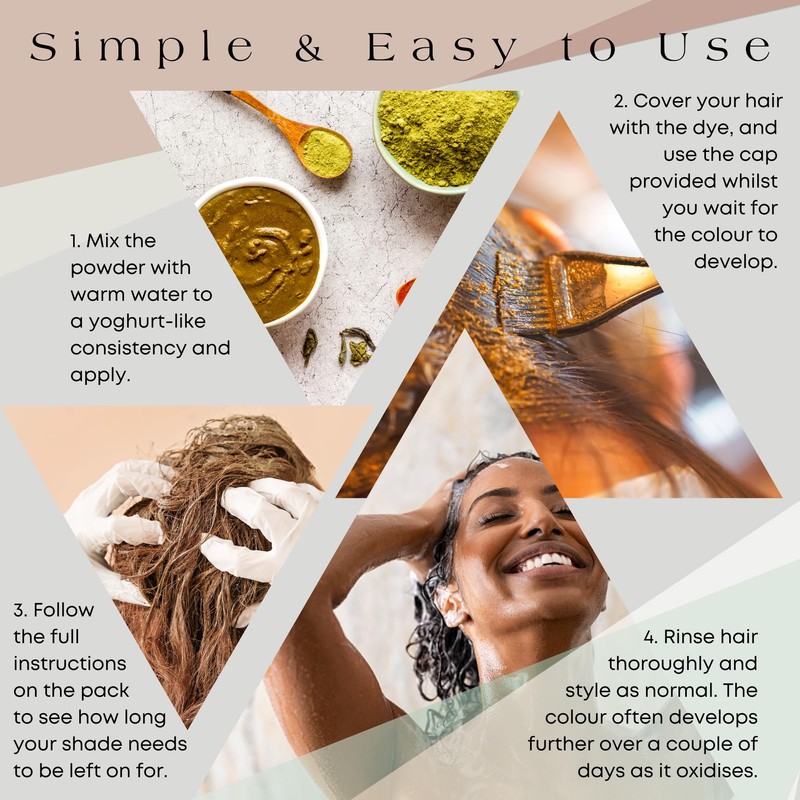 Simple & Easy to Use

1. Mix the powder with warm water to a yoghurt-like consistency and apply.

2. Cover your hair with the dye, and use the cap provided whilst you wait for the colour to develop.

3. Follow the full instructions on the pack to see how long your shade needs to be left on for.

4. Rinse hair thoroughly and style as normal. The colour often develops further over a couple of days as it oxidises.