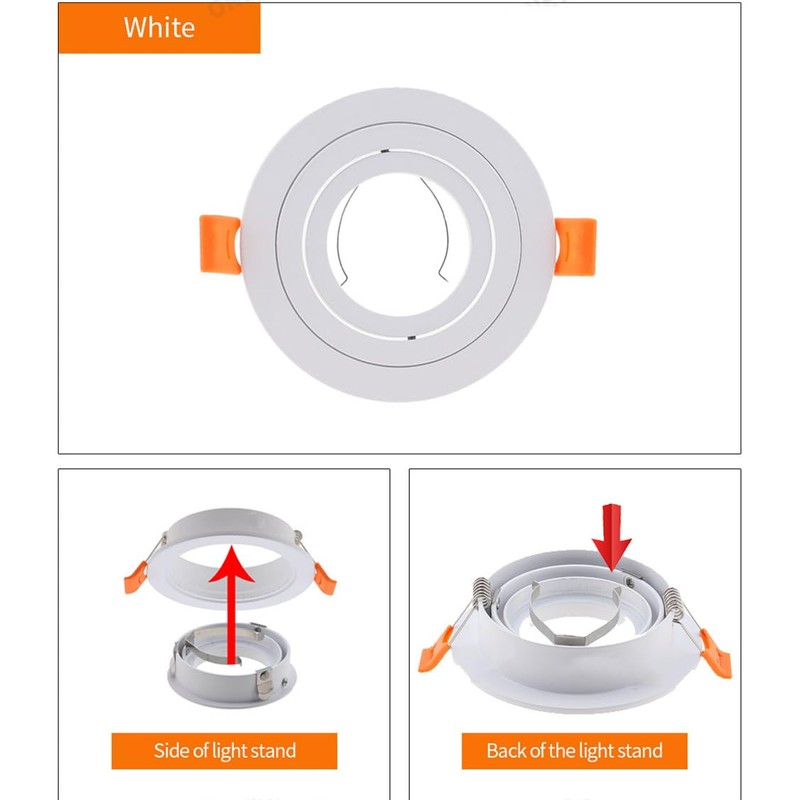 White

Side of light stand

Back of the light stand