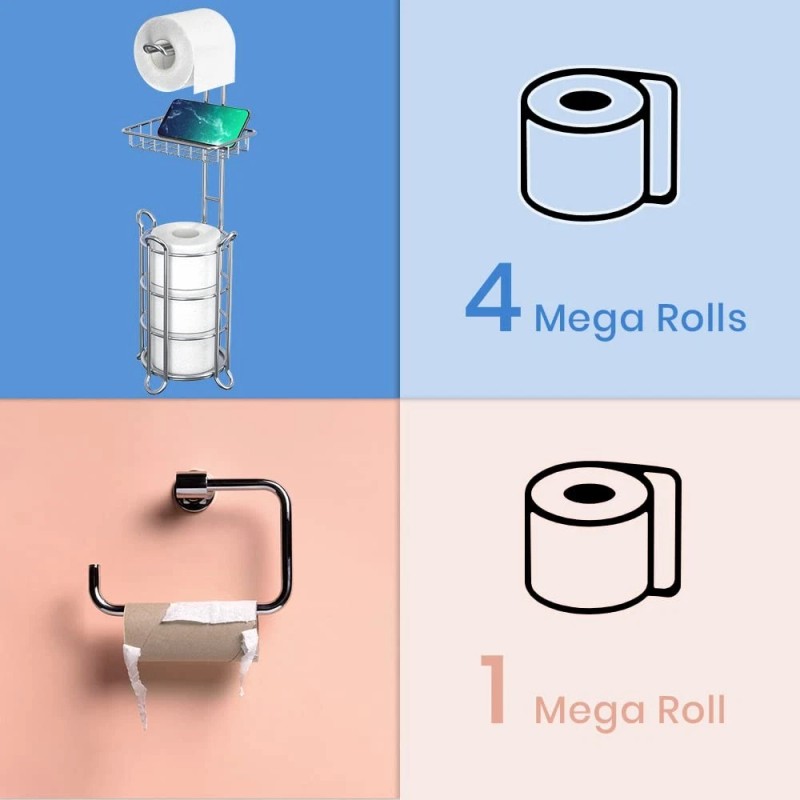 4 Mega Rolls

1 Mega Roll