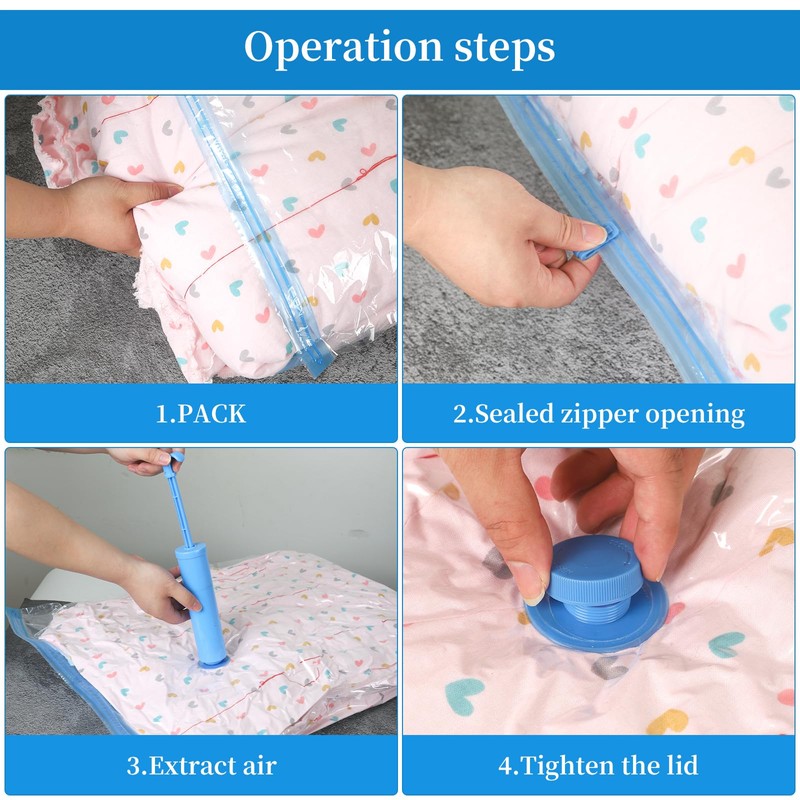 Operation steps

1.PACK

2.Sealed zipper opening

3.Extract air

4.Tighten the lid