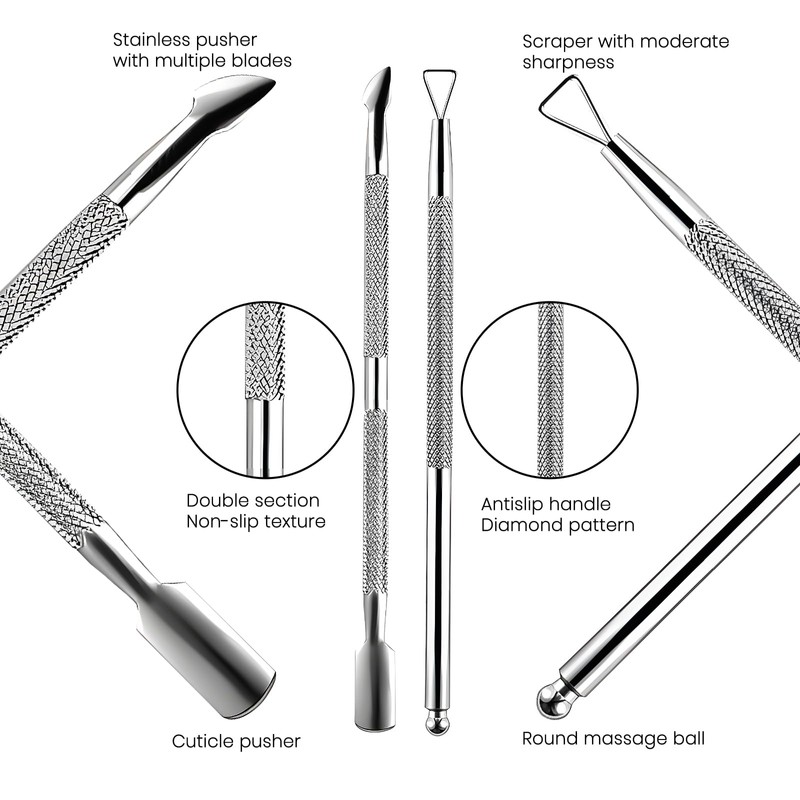 Stainless pusher with multiple blades

Scraper with moderate sharpness

Double section
Non-slip texture

Antislip handle
Diamond pattern

Cuticle pusher

Round massage ball