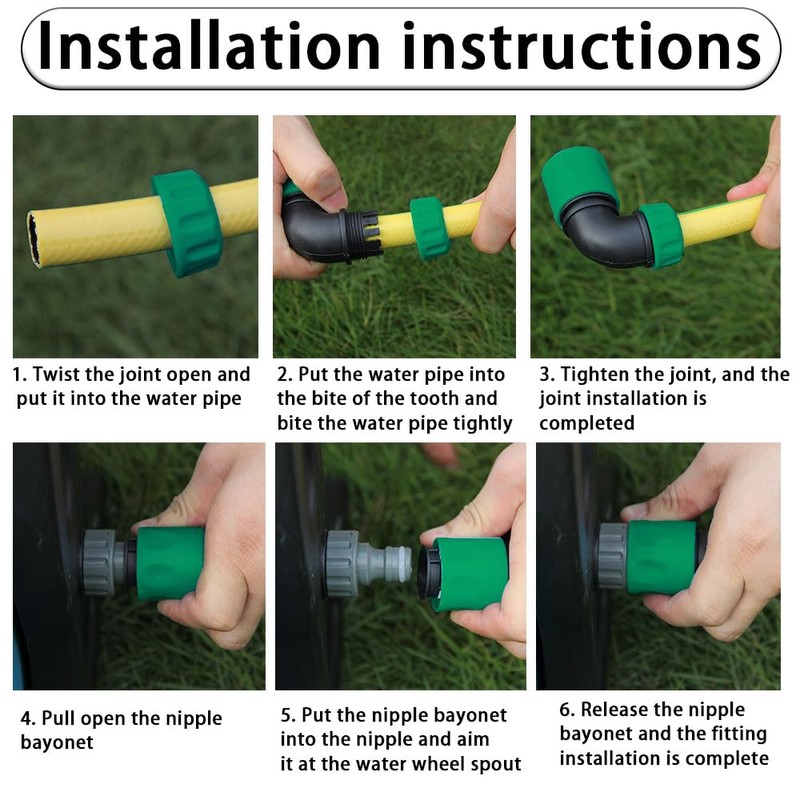 Installation instructions

1. Twist the joint open and put it into the water pipe

2. Put the water pipe into the bite of the tooth and bite the water pipe tightly

3. Tighten the joint, and the joint installation is completed

4. Pull open the nipple bayonet

5. Put the nipple bayonet into the nipple and aim it at the water wheel spout

6. Release the nipple bayonet and the fitting installation is complete