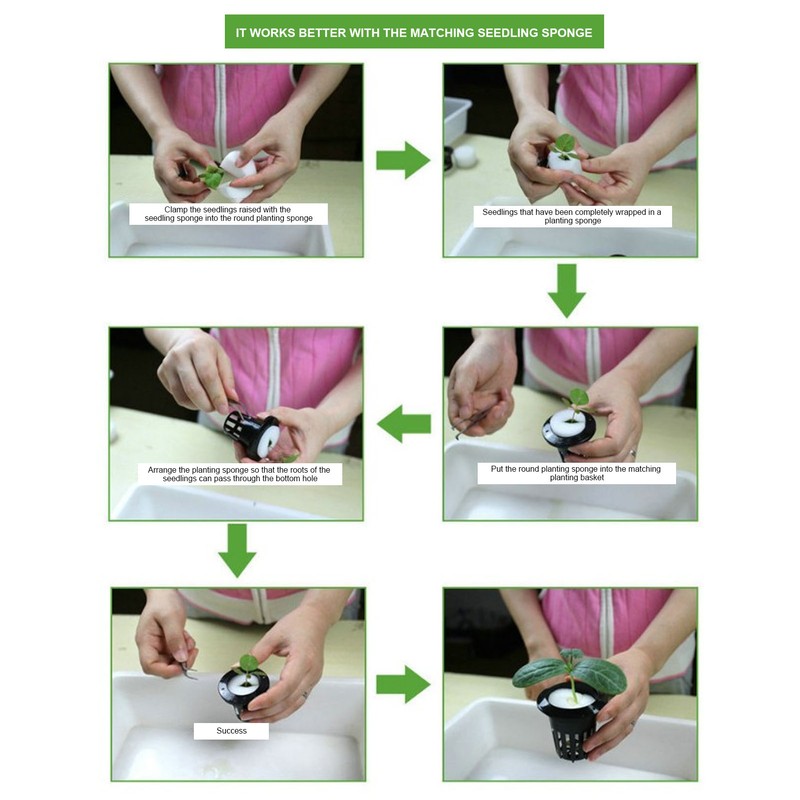 IT WORKS BETTER WITH THE MATCHING SEEDLING SPONGE

Clamp the seedlings raised with the seedling sponge into the round planting sponge

Seedlings that have been completely wrapped in a planting sponge

Put the round planting sponge into the matching planting basket

Arrange the planting sponge so that the roots of the seedlings can pass through the bottom hole

Success