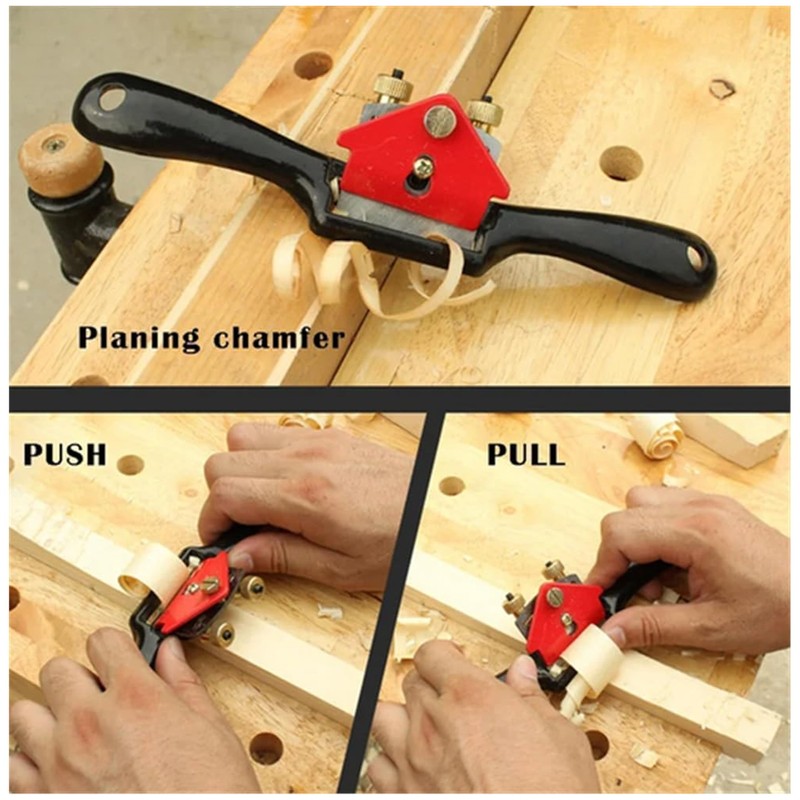 Planing chamfer

PUSH

PULL