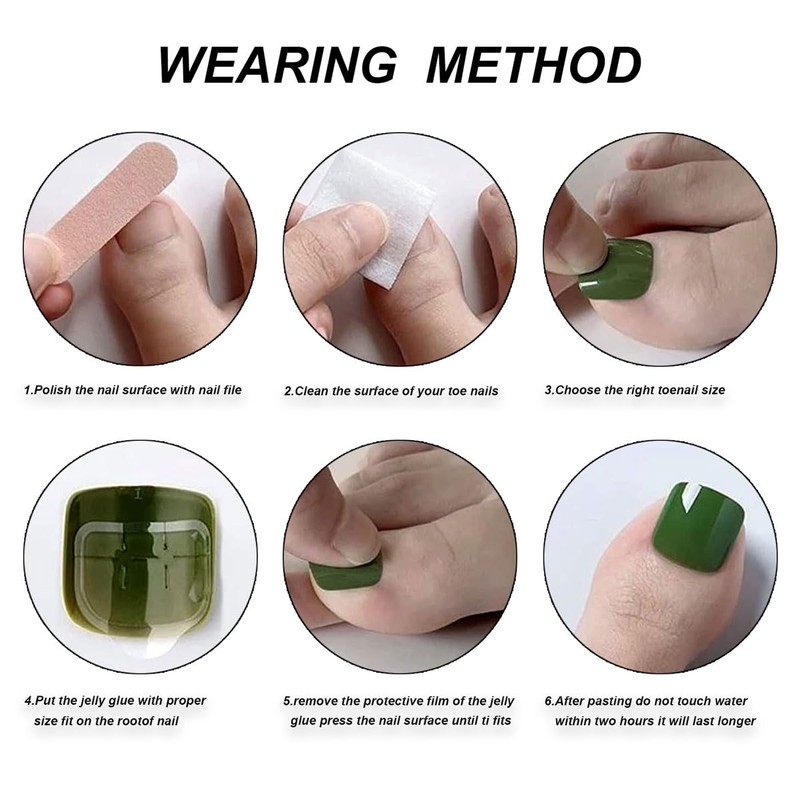 WEARING METHOD

1.Polish the nail surface with nail file

2.Clean the surface of your toe nails

3.Choose the right toenail size

4.Put the jelly glue with proper size fit on the rootof nail

5.remove the protective film of the jelly glue press the nail surface until ti fits

6.After pasting do not touch water within two hours it will last longer