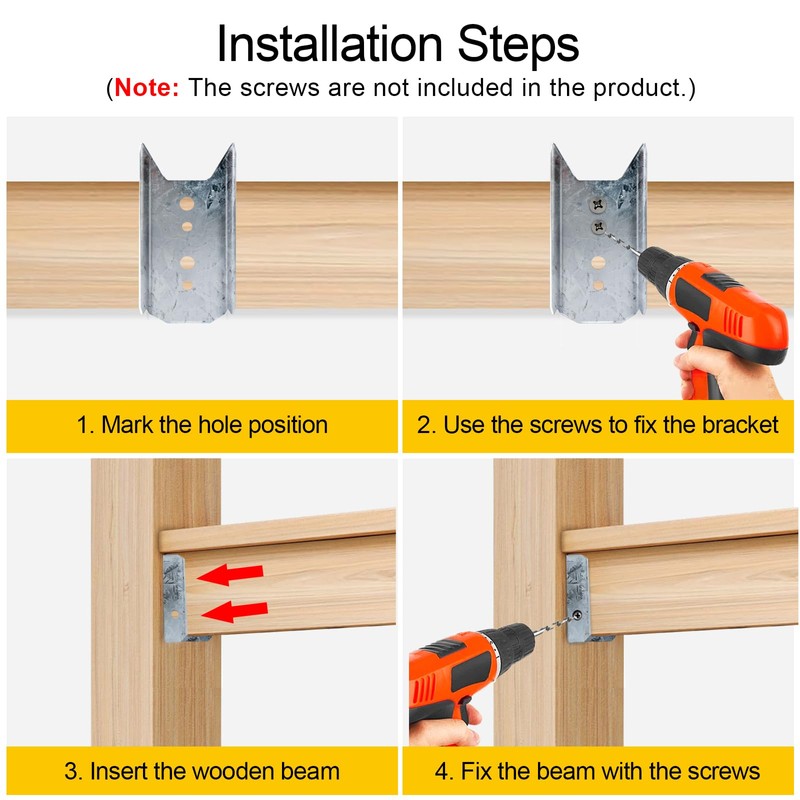 Installation Steps
(Note: The screws are not included in the product.)

1. Mark the hole position

2. Use the screws to fix the bracket

3. Insert the wooden beam

4. Fix the beam with the screws