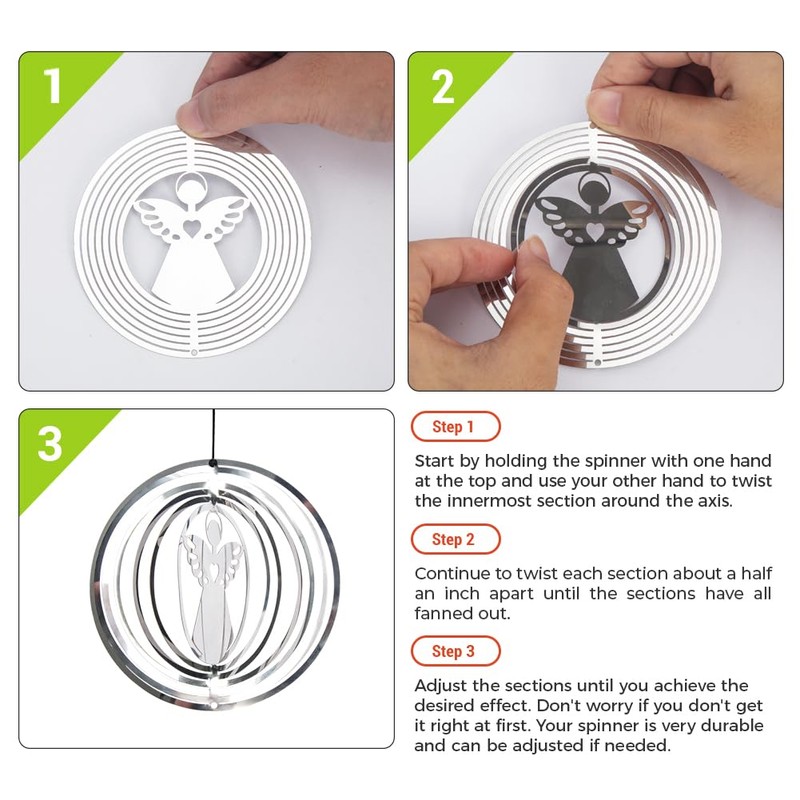 1

2

3

Step 1

Start by holding the spinner with one hand at the top and use your other hand to twist the innermost section around the axis.

Step 2

Continue to twist each section about a half an inch apart until the sections have all fanned out.

Step 3

Adjust the sections until you achieve the desired effect. Don't worry if you don't get it right at first. Your spinner is very durable and can be adjusted if needed.