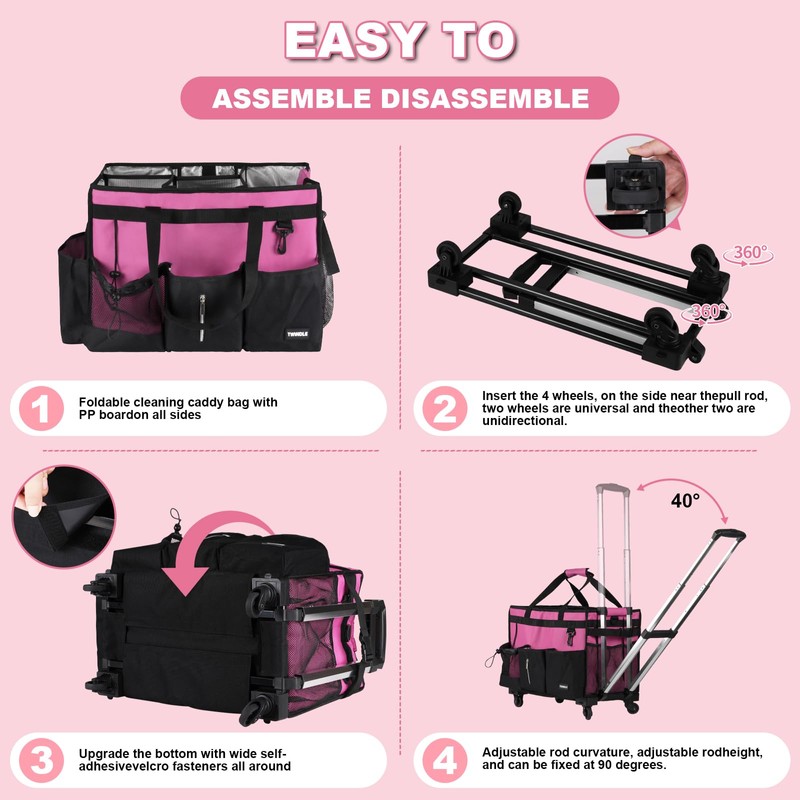 EASY TO

ASSEMBLE DISASSEMBLE

TWINDLE

360°

360°

1 Foldable cleaning caddy bag with PP boardon all sides

2 Insert the 4 wheels, on the side near thepull rod, two wheels are universal and theother two are unidirectional.

40°

3 Upgrade the bottom with wide self-adhesivevelcro fasteners all around

4 Adjustable rod curvature, adjustable rodheight, and can be fixed at 90 degrees.