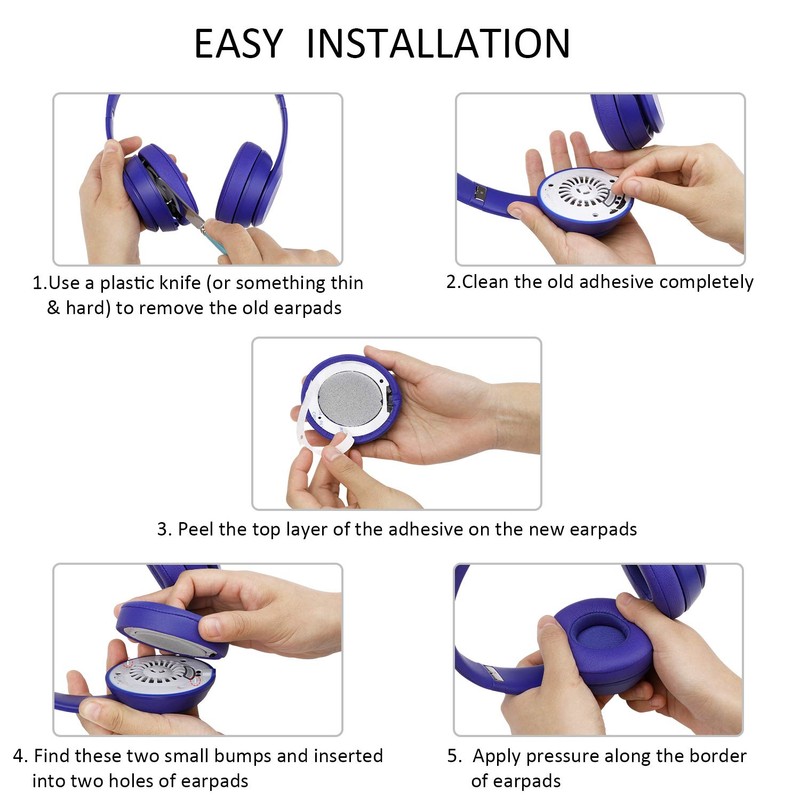 EASY INSTALLATION

1.Use a plastic knife (or something thin & hard) to remove the old earpads

2.Clean the old adhesive completely

3. Peel the top layer of the adhesive on the new earpads

4. Find these two small bumps and inserted into two holes of earpads

5. Apply pressure along the border of earpads