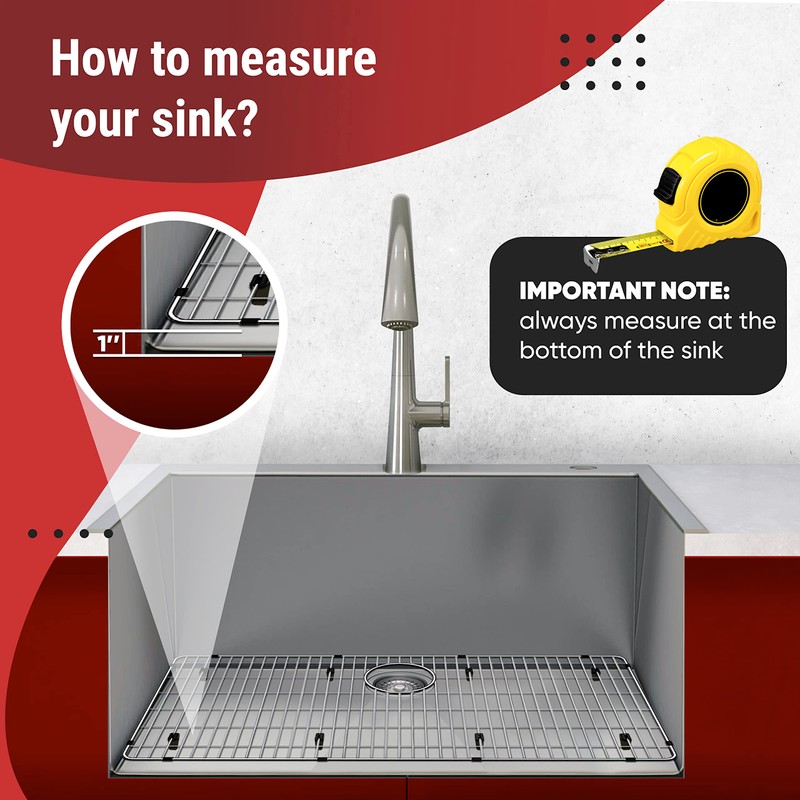 How to measure your sink?

1"

IMPORTANT NOTE:
always measure at the bottom of the sink