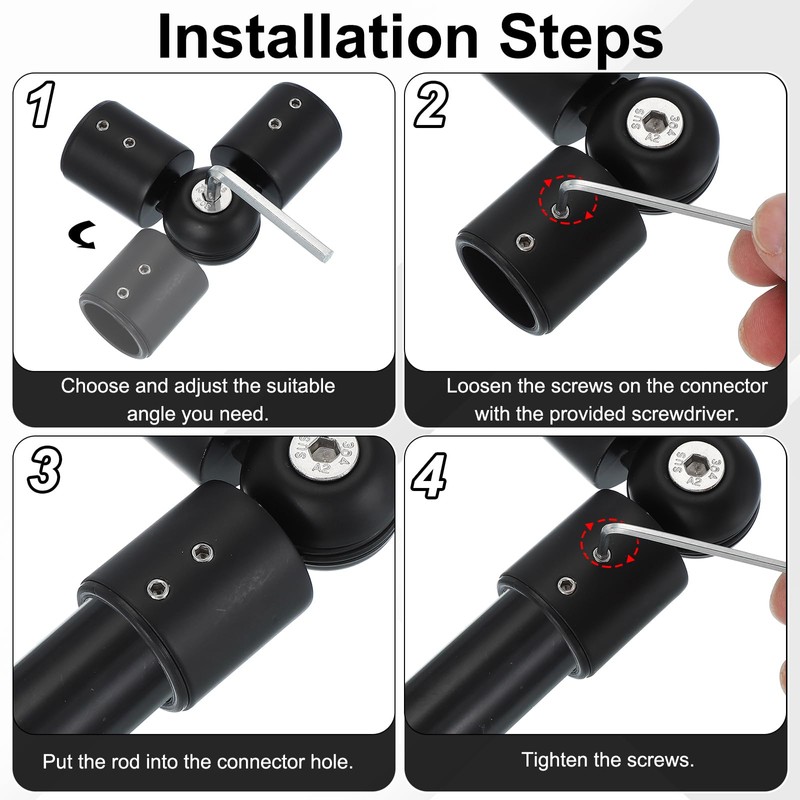 Installation Steps

1

Choose and adjust the suitable angle you need.

2

SUS 304 A2

Loosen the screws on the connector with the provided screwdriver.

3

SUS 304 A2

Put the rod into the connector hole.

4

SUS 304 A2

Tighten the screws.