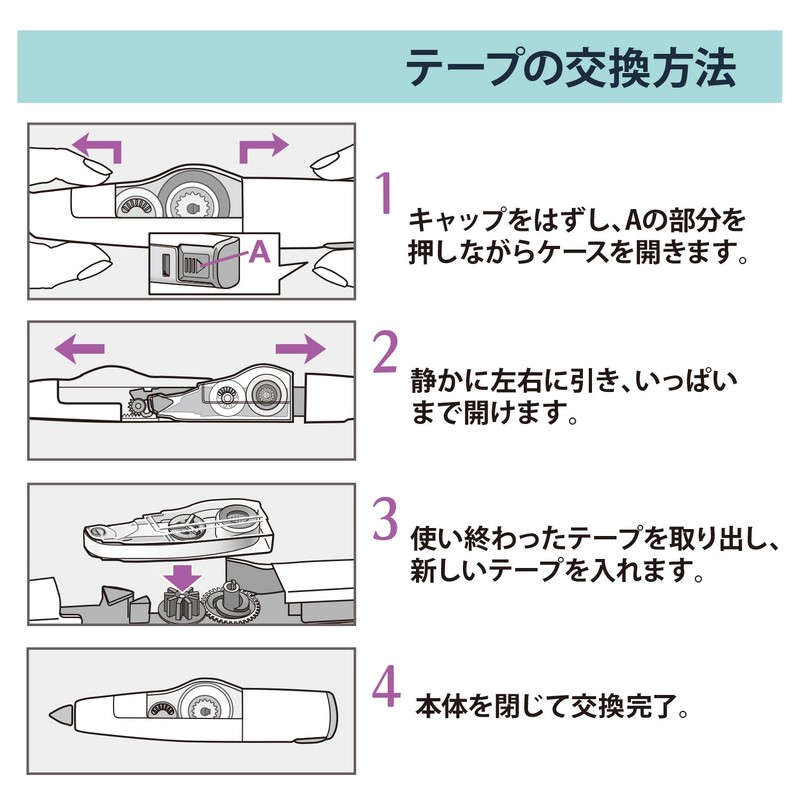 テープの交換方法

A

1 キャップをはずし、Aの部分を押しながらケースを開きます。

2 静かに左右に引き、いっぱいまで開けます。

3 使い終わったテープを取り出し、新しいテープを入れます。

4 本体を閉じて交換完了。