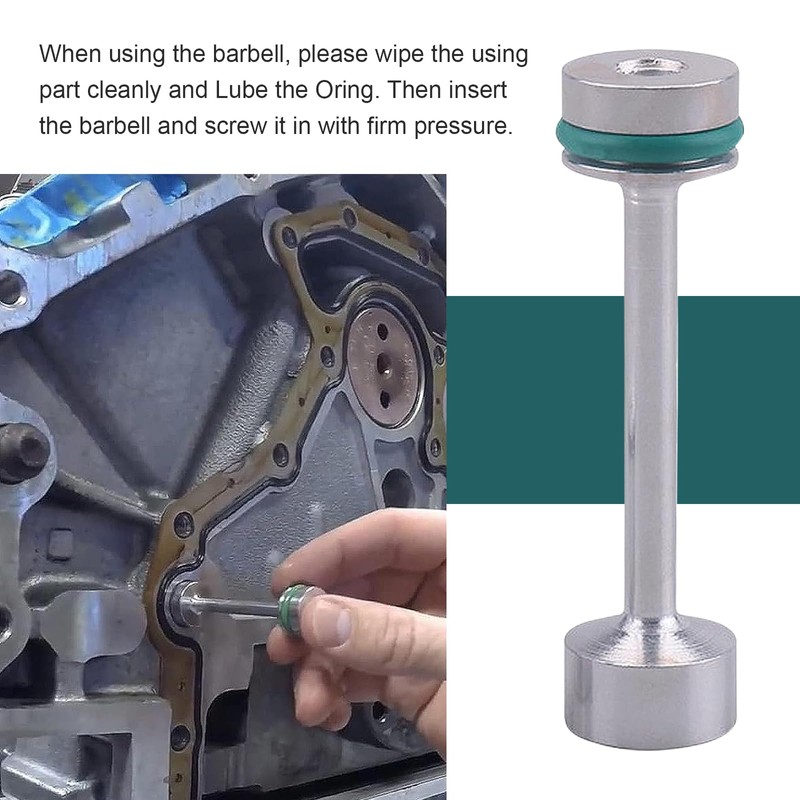 When using the barbell, please wipe the using part cleanly and Lube the Oring. Then insert the barbell and screw it in with firm pressure.