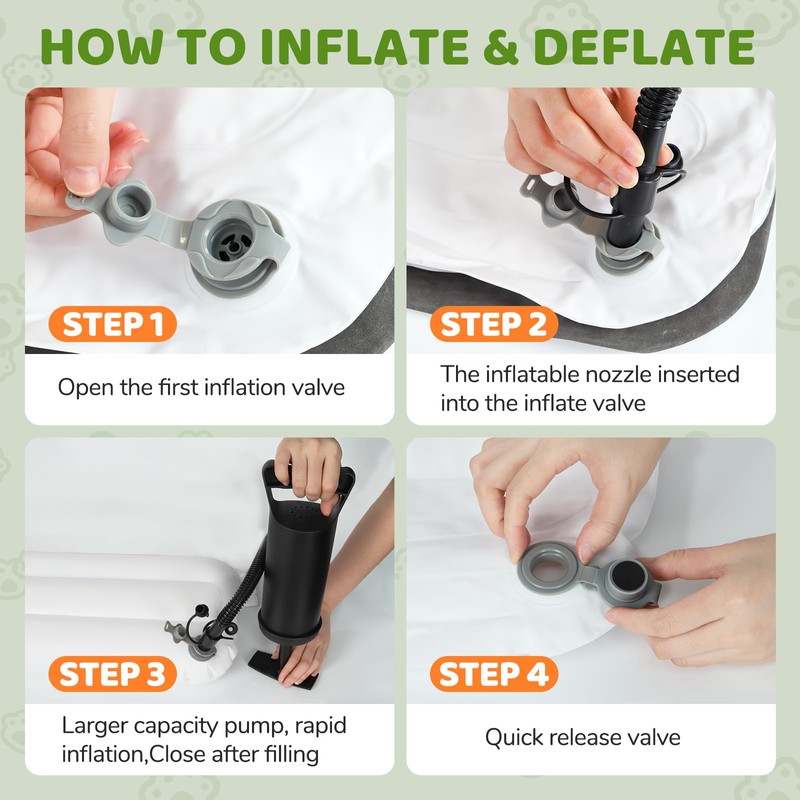 HOW TO INFLATE & DEFLATE

STEP 1

Open the first inflation valve

STEP 2

The inflatable nozzle inserted into the inflate valve

STEP 3

Larger capacity pump, rapid inflation,Close after filling

STEP 4

Quick release valve